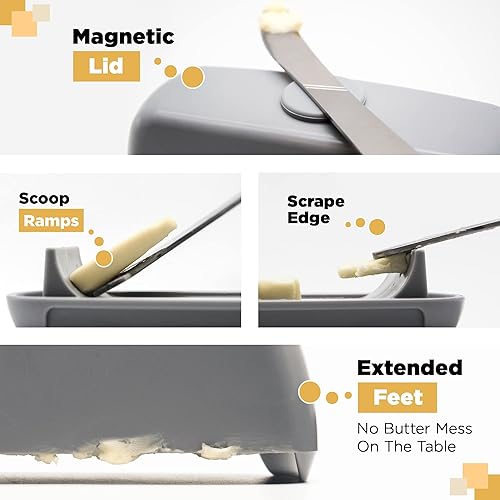 Magnetic
Lid

Scoop
Ramps

Scrape
Edge

Extended
Feet
No Butter Mess On The Table