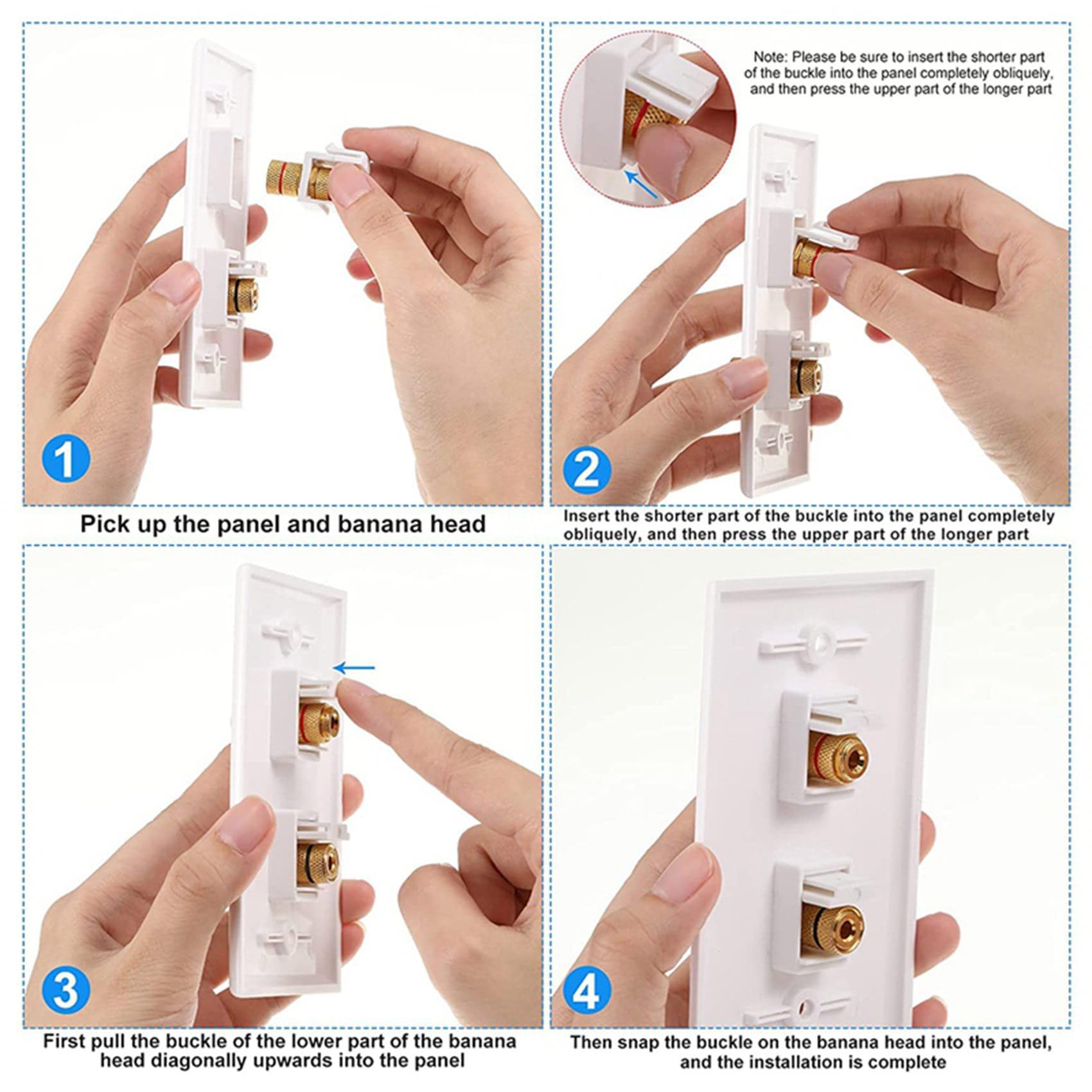 1

Pick up the panel and banana head

Note: Please be sure to insert the shorter part of the buckle into the panel completely obliquely, and then press the upper part of the longer part

2

Insert the shorter part of the buckle into the panel completely obliquely, and then press the upper part of the longer part

3

First pull the buckle of the lower part of the banana head diagonally upwards into the panel

4

Then snap the buckle on the banana head into the panel, and the installation is complete