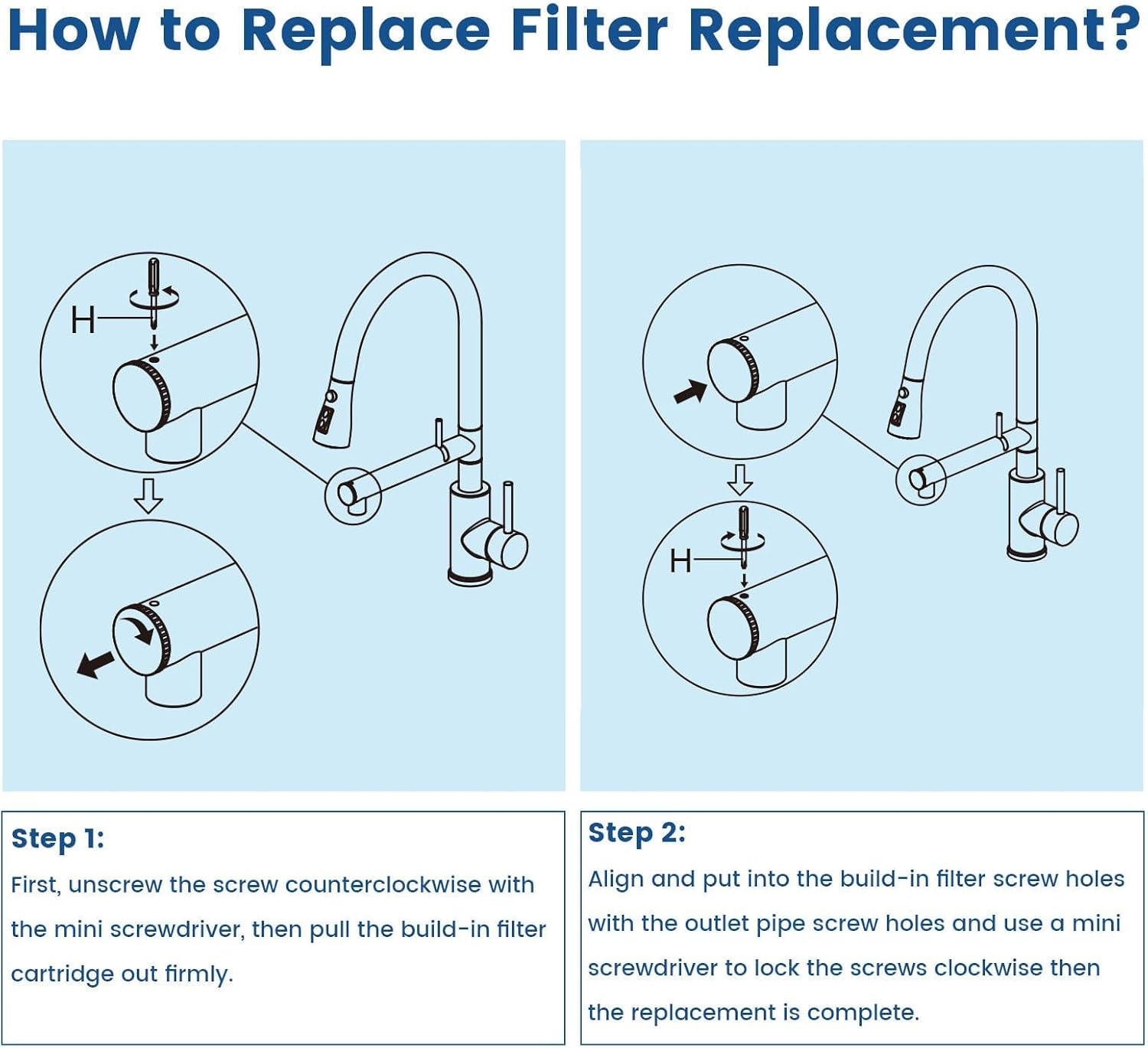 How to Replace Filter Replacement?

H

H

Step 1:
First, unscrew the screw counterclockwise with the mini screwdriver, then pull the build-in filter cartridge out firmly.

Step 2:
Align and put into the build-in filter screw holes with the outlet pipe screw holes and use a mini screwdriver to lock the screws clockwise then the replacement is complete.