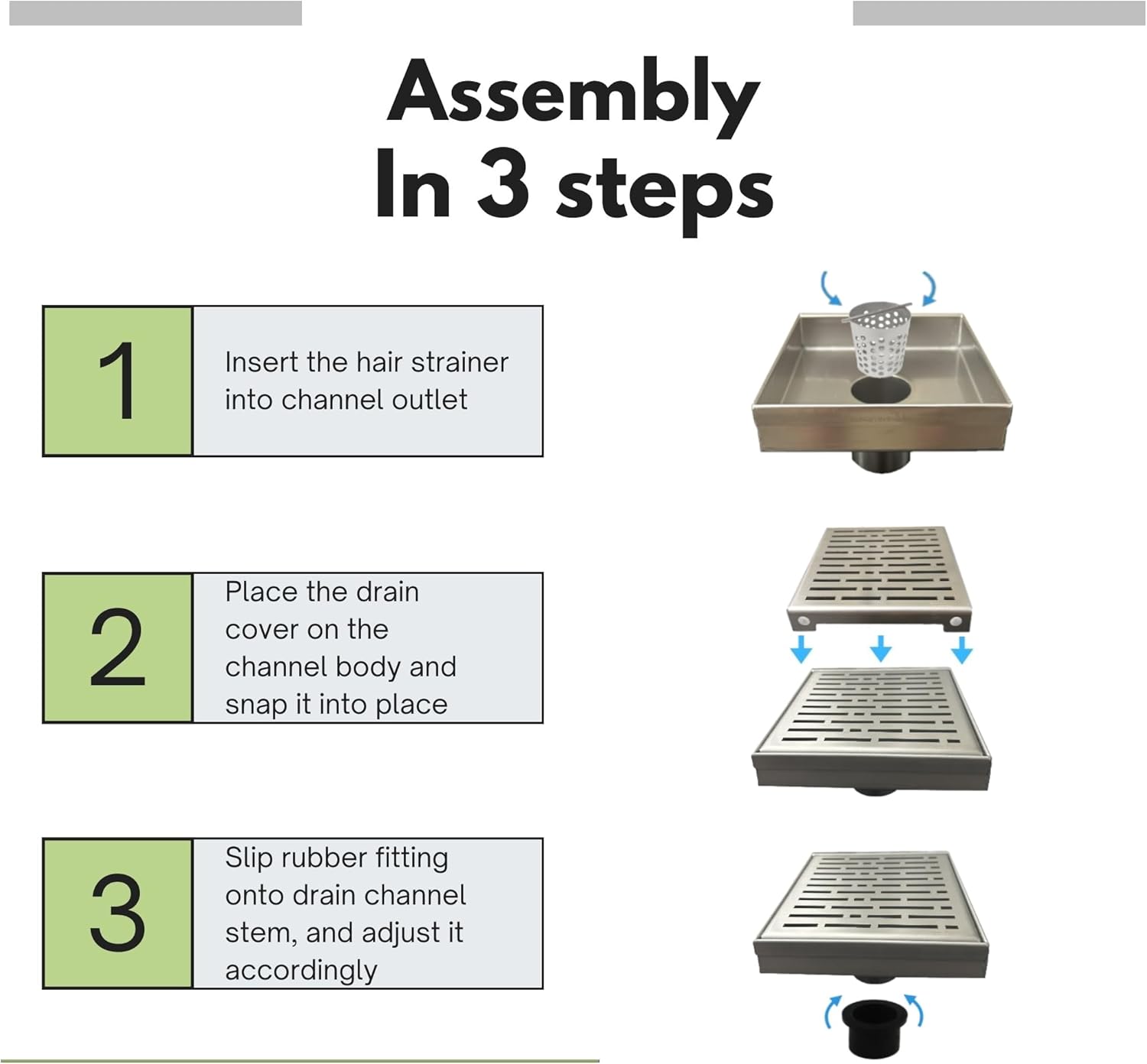 Assembly
In 3 steps

1
Insert the hair strainer into channel outlet

2
Place the drain cover on the channel body and snap it into place

3
Slip rubber fitting onto drain channel stem, and adjust it accordingly