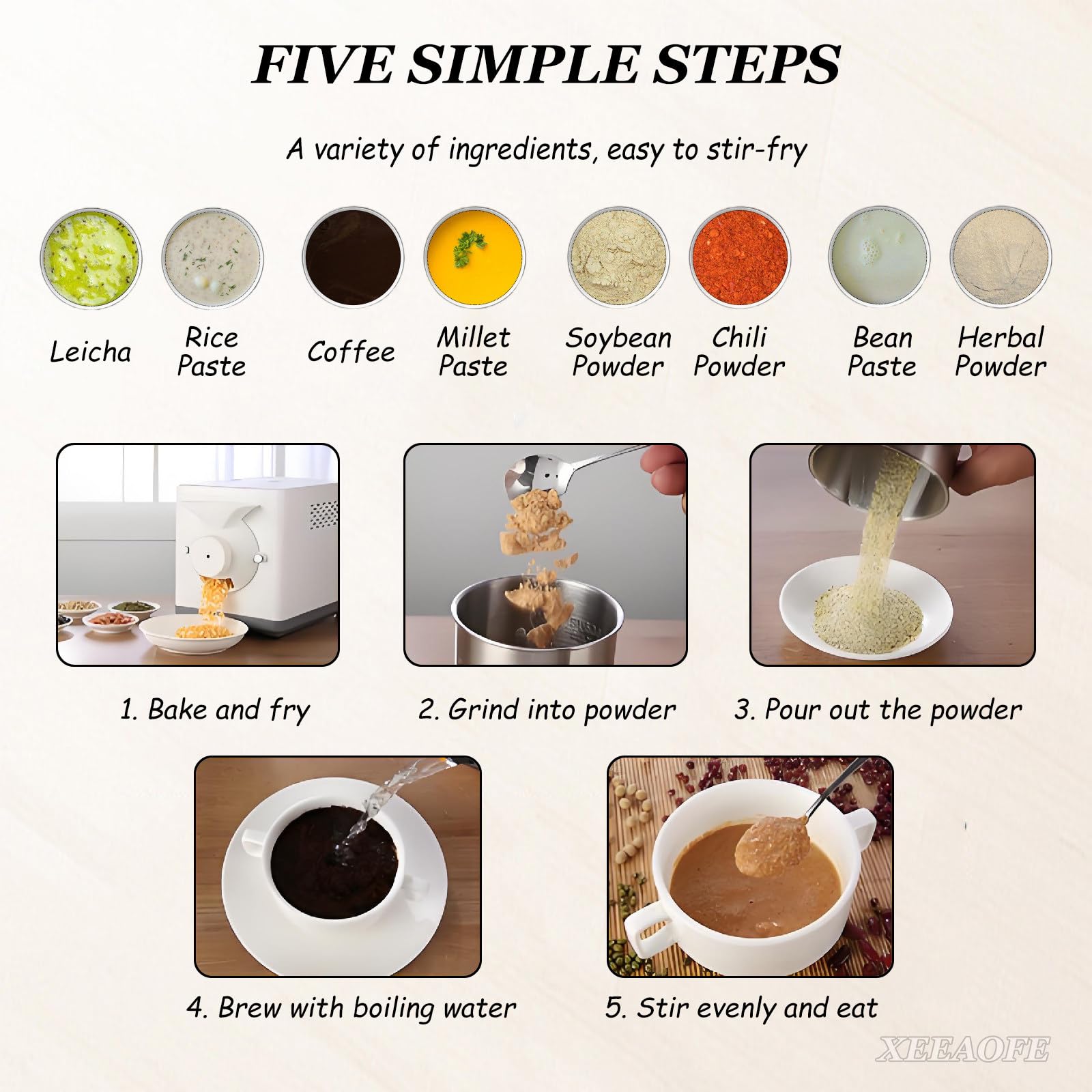 FIVE SIMPLE STEPS

A variety of ingredients, easy to stir-fry

Leicha

Rice Paste

Coffee

Millet Paste

Soybean Powder

Chili Powder

Bean Paste

Herbal Powder

1. Bake and fry

2. Grind into powder

3. Pour out the powder

4. Brew with boiling water

5. Stir evenly and eat

XEEAOFE