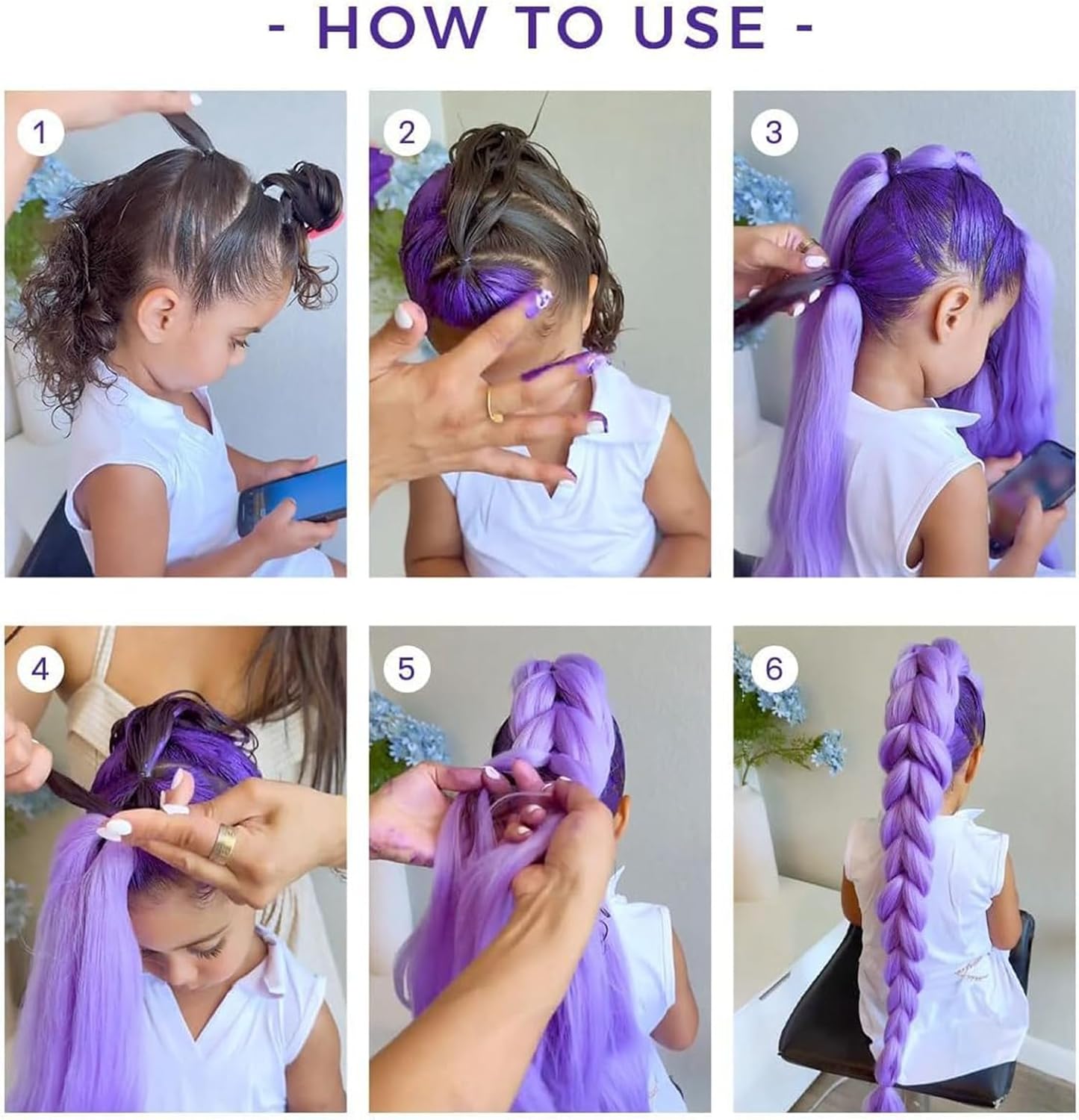 - HOW TO USE -

1

2

3

4

5

6