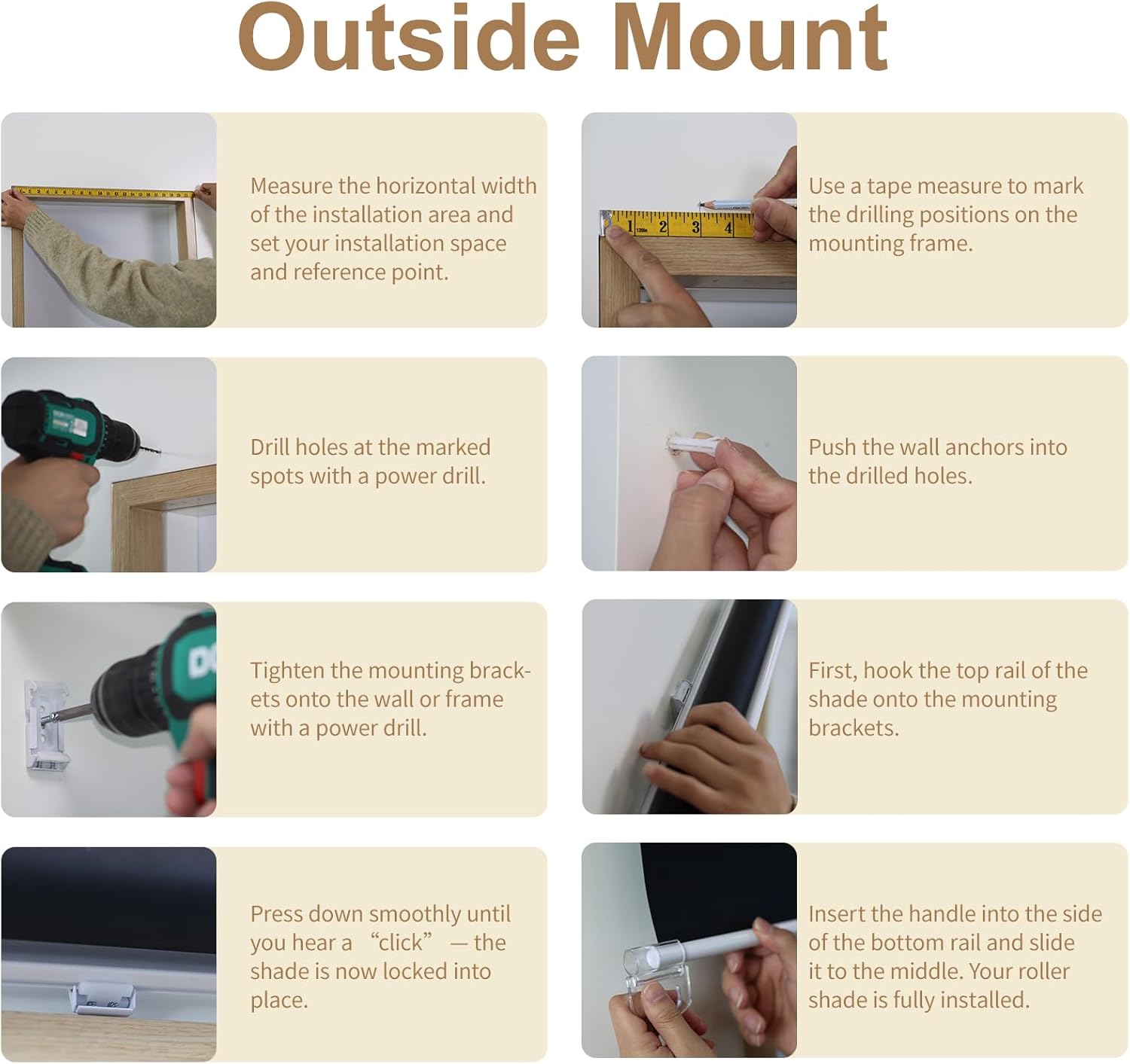 Outside Mount

Measure the horizontal width of the installation area and set your installation space and reference point.

Use a tape measure to mark the drilling positions on the mounting frame.

Drill holes at the marked spots with a power drill.

Push the wall anchors into the drilled holes.

Tighten the mounting brackets onto the wall or frame with a power drill.

First, hook the top rail of the shade onto the mounting brackets.

Press down smoothly until you hear a “click” — the shade is now locked into place.

Insert the handle into the side of the bottom rail and slide it to the middle. Your roller shade is fully installed.