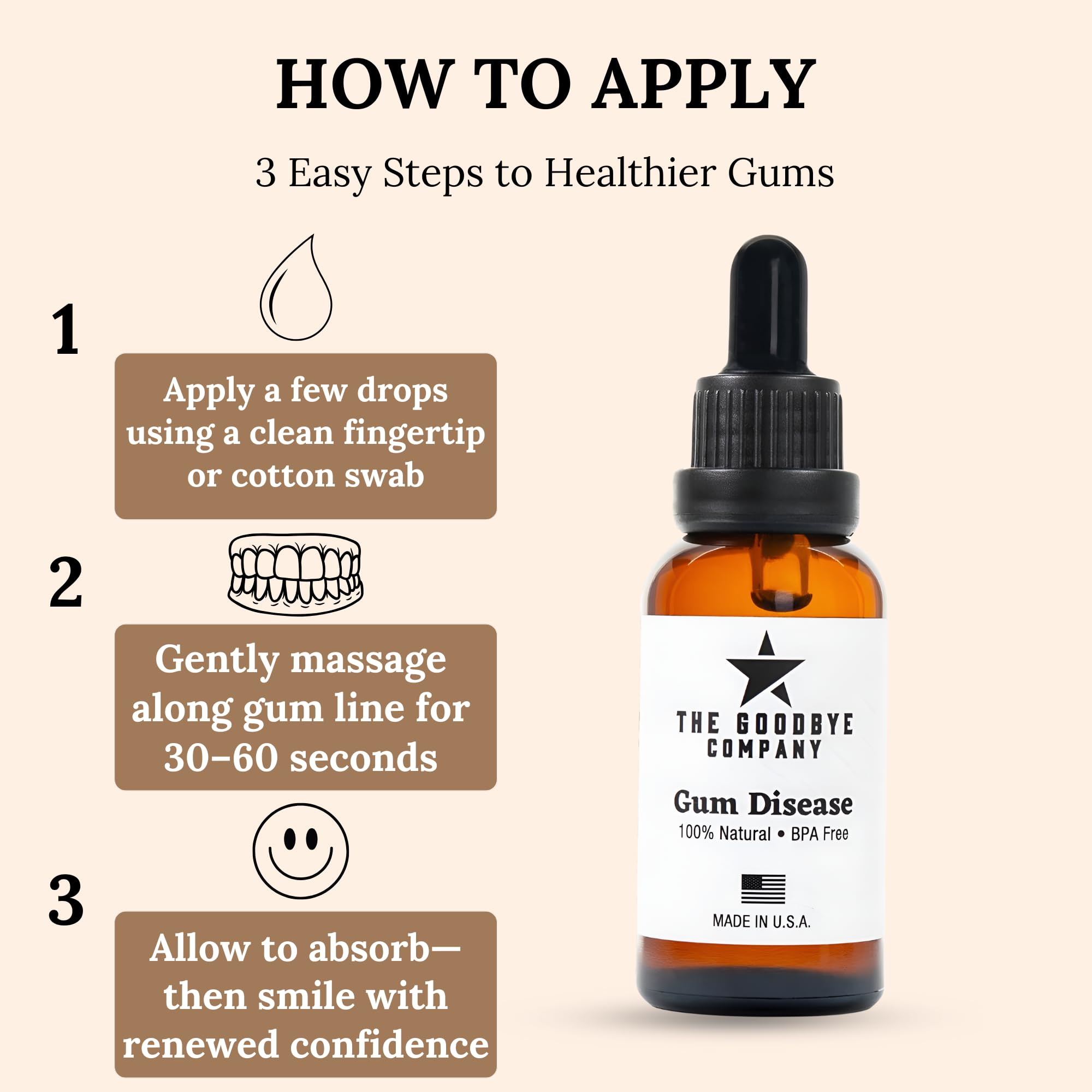 HOW TO APPLY

3 Easy Steps to Healthier Gums

1

Apply a few drops using a clean fingertip or cotton swab

2

Gently massage along gum line for 30–60 seconds

3

Allow to absorb— then smile with renewed confidence

THE GOODBYE COMPANY

Gum Disease

100% Natural • BPA Free

MADE IN U.S.A.