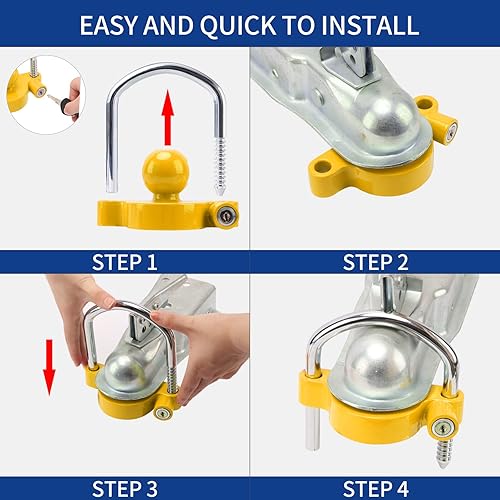 EASY AND QUICK TO INSTALL

STEP 1

STEP 2

STEP 3

STEP 4