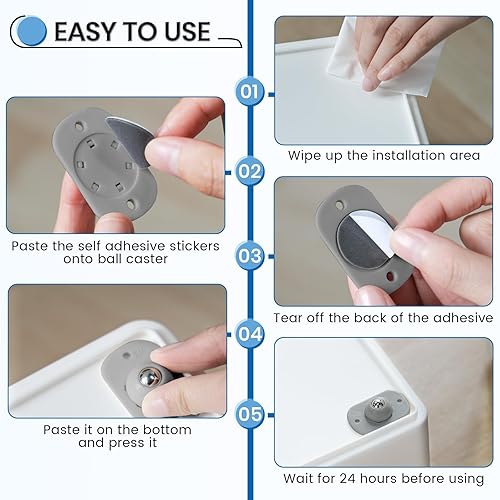 EASY TO USE

01

Wipe up the installation area

02

Paste the self adhesive stickers onto ball caster

03

Tear off the back of the adhesive

04

Paste it on the bottom and press it

05

Wait for 24 hours before using