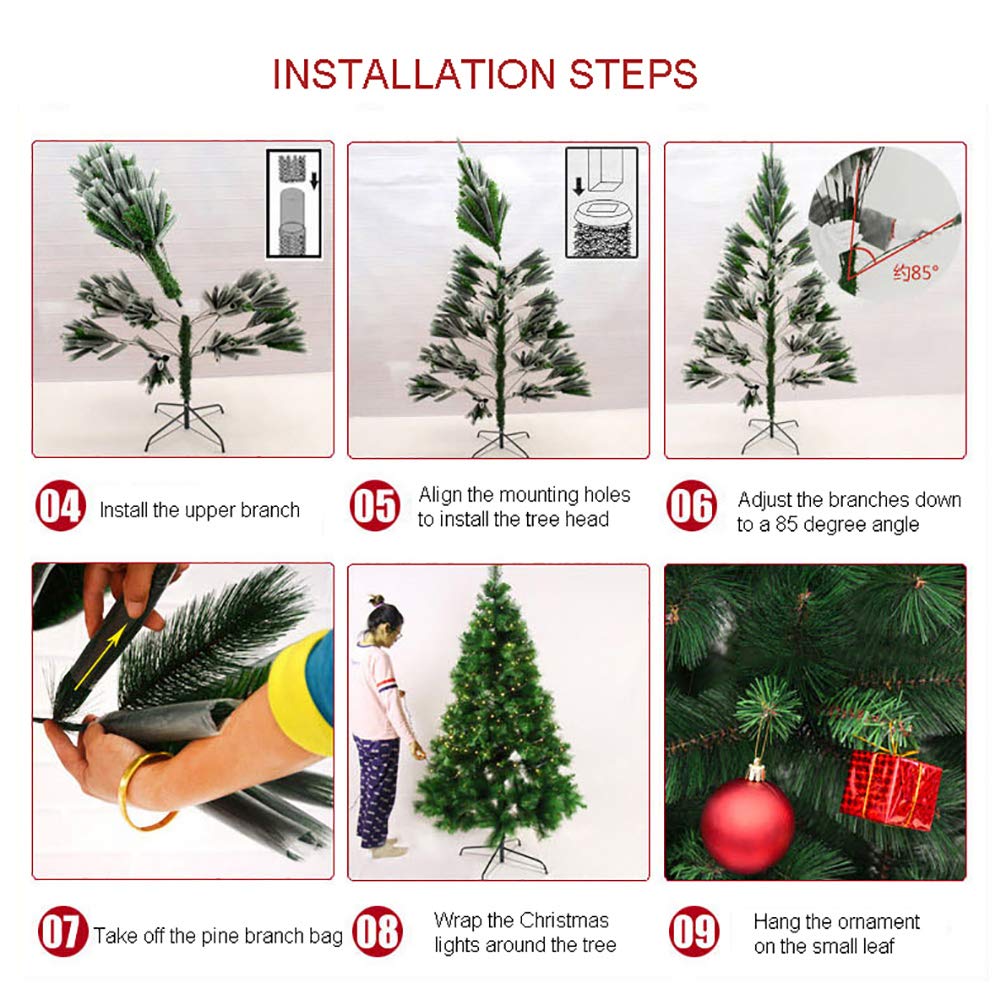 INSTALLATION STEPS

约85°

04 Install the upper branch

05 Align the mounting holes to install the tree head

06 Adjust the branches down to a 85 degree angle

07 Take off the pine branch bag

08 Wrap the Christmas lights around the tree

09 Hang the ornament on the small leaf