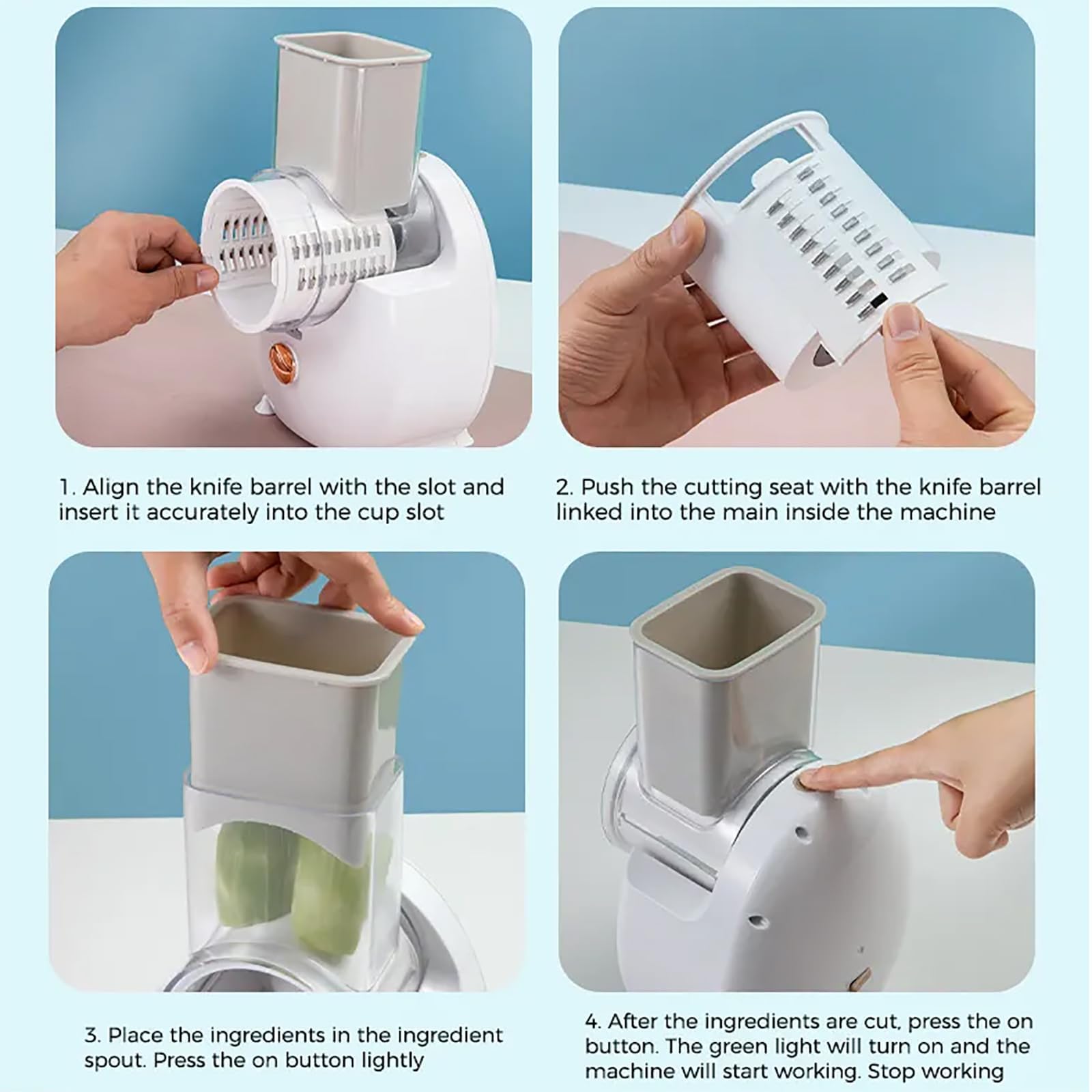 1. Align the knife barrel with the slot and insert it accurately into the cup slot

2. Push the cutting seat with the knife barrel linked into the main inside the machine

3. Place the ingredients in the ingredient spout. Press the on button lightly

4. After the ingredients are cut, press the on button. The green light will turn on and the machine will start working. Stop working