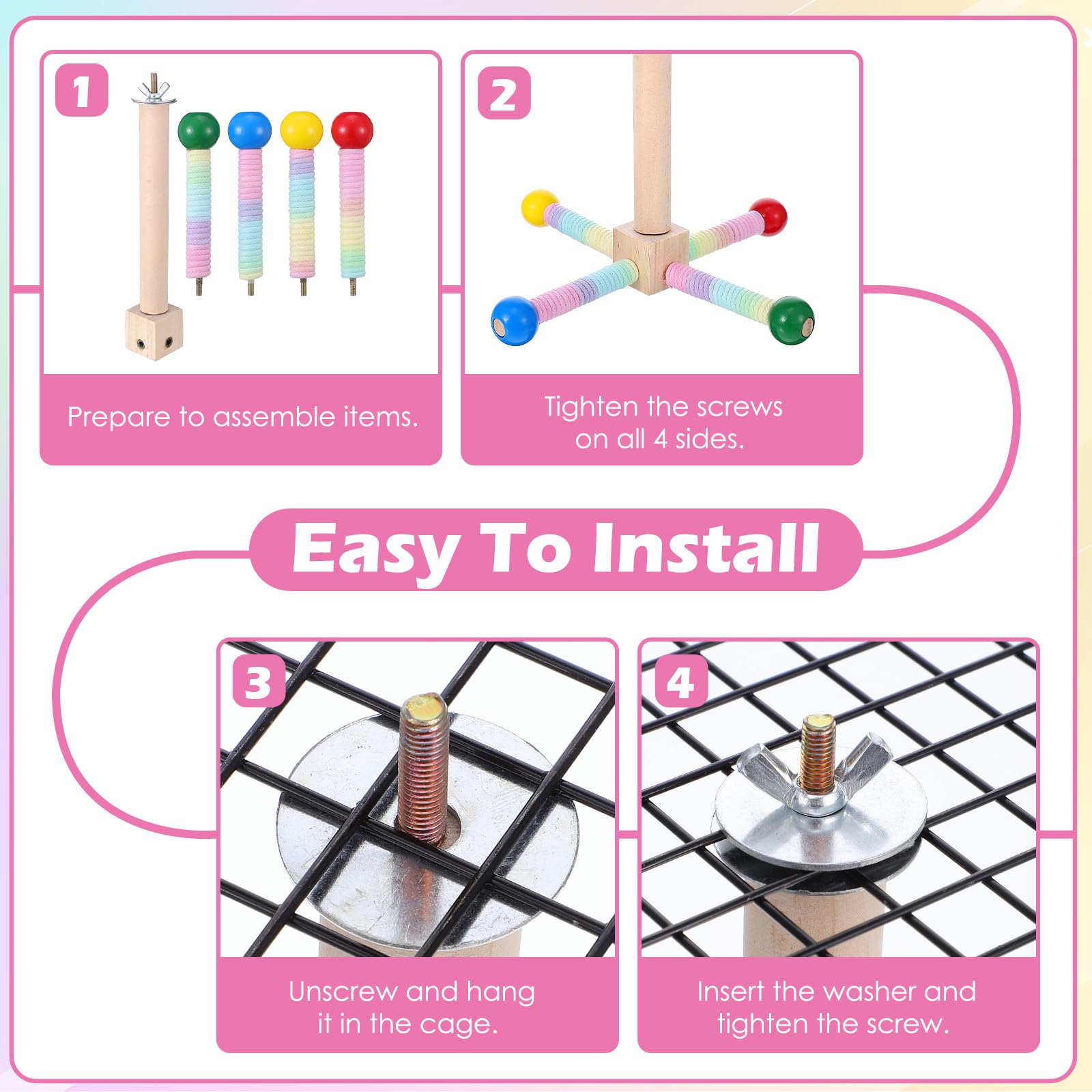 1

Prepare to assemble items.

2

Tighten the screws on all 4 sides.

Easy To Install

3

Unscrew and hang it in the cage.

4

Insert the washer and tighten the screw.