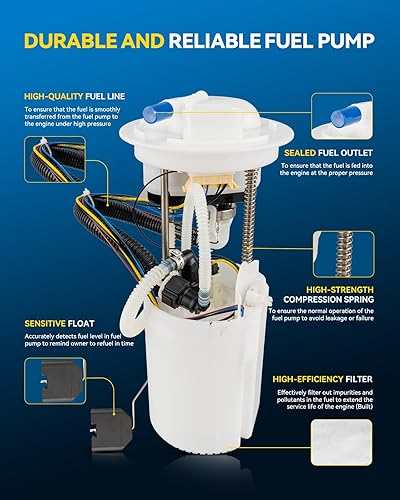 DURABLE AND RELIABLE FUEL PUMP

HIGH-QUALITY FUEL LINE

To ensure that the fuel is smoothly transferred from the fuel pump to the engine under high pressure

SEALED FUEL OUTLET

To ensure that the fuel is fed into the engine at the proper pressure

HIGH-STRENGTH COMPRESSION SPRING

To ensure the normal operation of the fuel pump to avoid leakage or failure

SENSITIVE FLOAT

Accurately detects fuel level in fuel pump to remind owner to refuel in time

HIGH-EFFICIENCY FILTER

Effectively filter out impurities and pollutants in the fuel to extend the service life of the engine (Built)