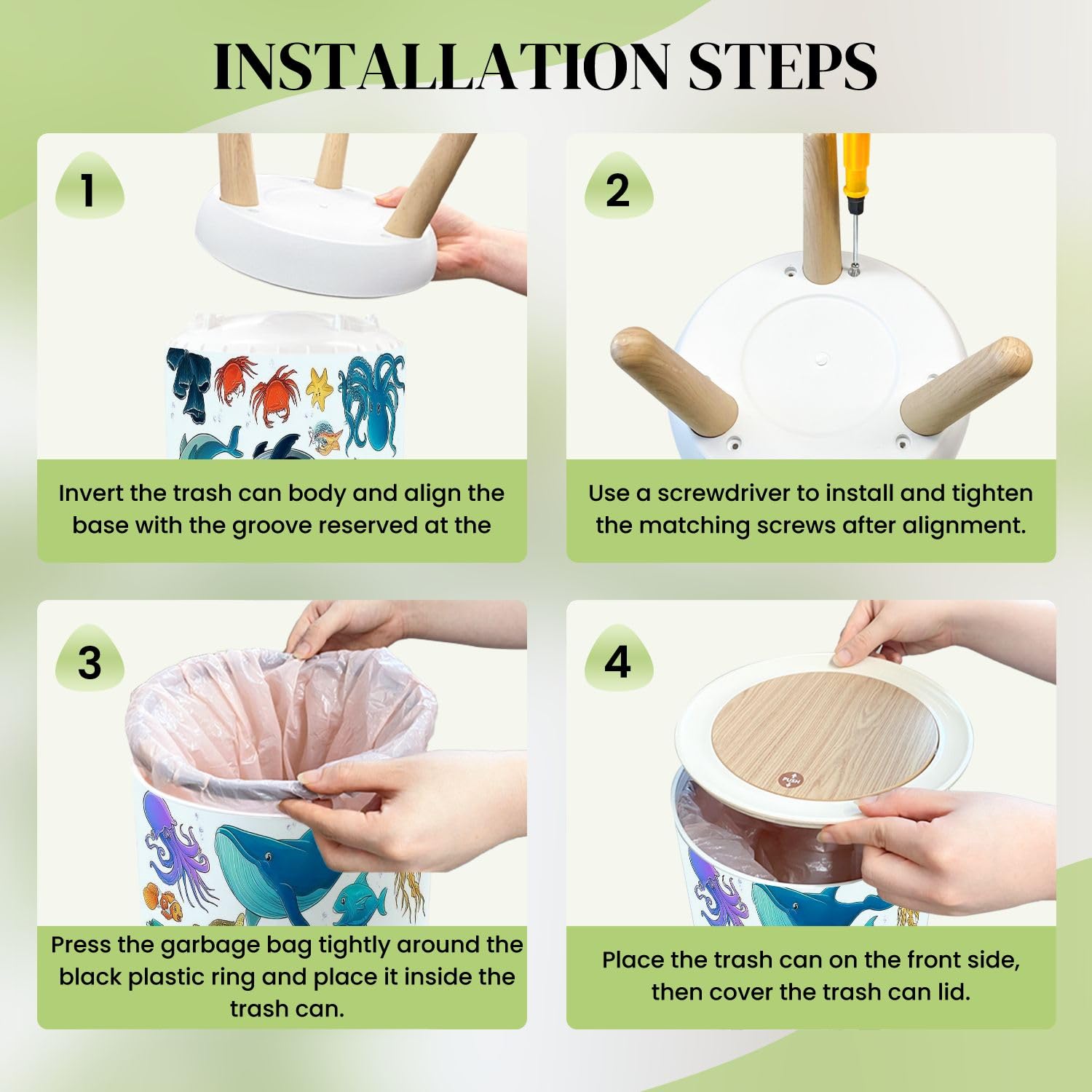 INSTALLATION STEPS

1

Invert the trash can body and align the base with the groove reserved at the

2

Use a screwdriver to install and tighten the matching screws after alignment.

3

Press the garbage bag tightly around the black plastic ring and place it inside the trash can.

4

PUSH

Place the trash can on the front side, then cover the trash can lid.