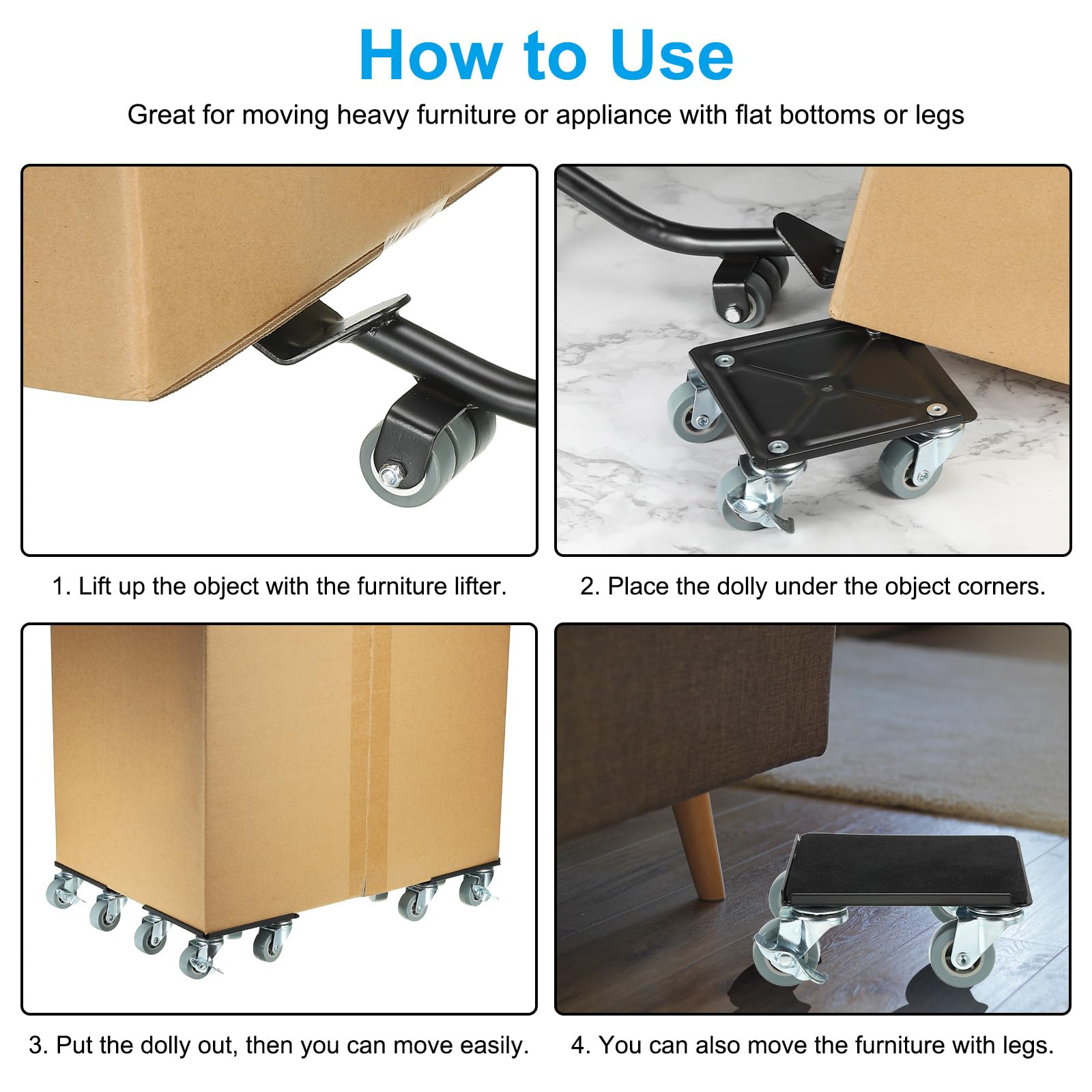 How to Use

Great for moving heavy furniture or appliance with flat bottoms or legs

1. Lift up the object with the furniture lifter.

2. Place the dolly under the object corners.

3. Put the dolly out, then you can move easily.

4. You can also move the furniture with legs.