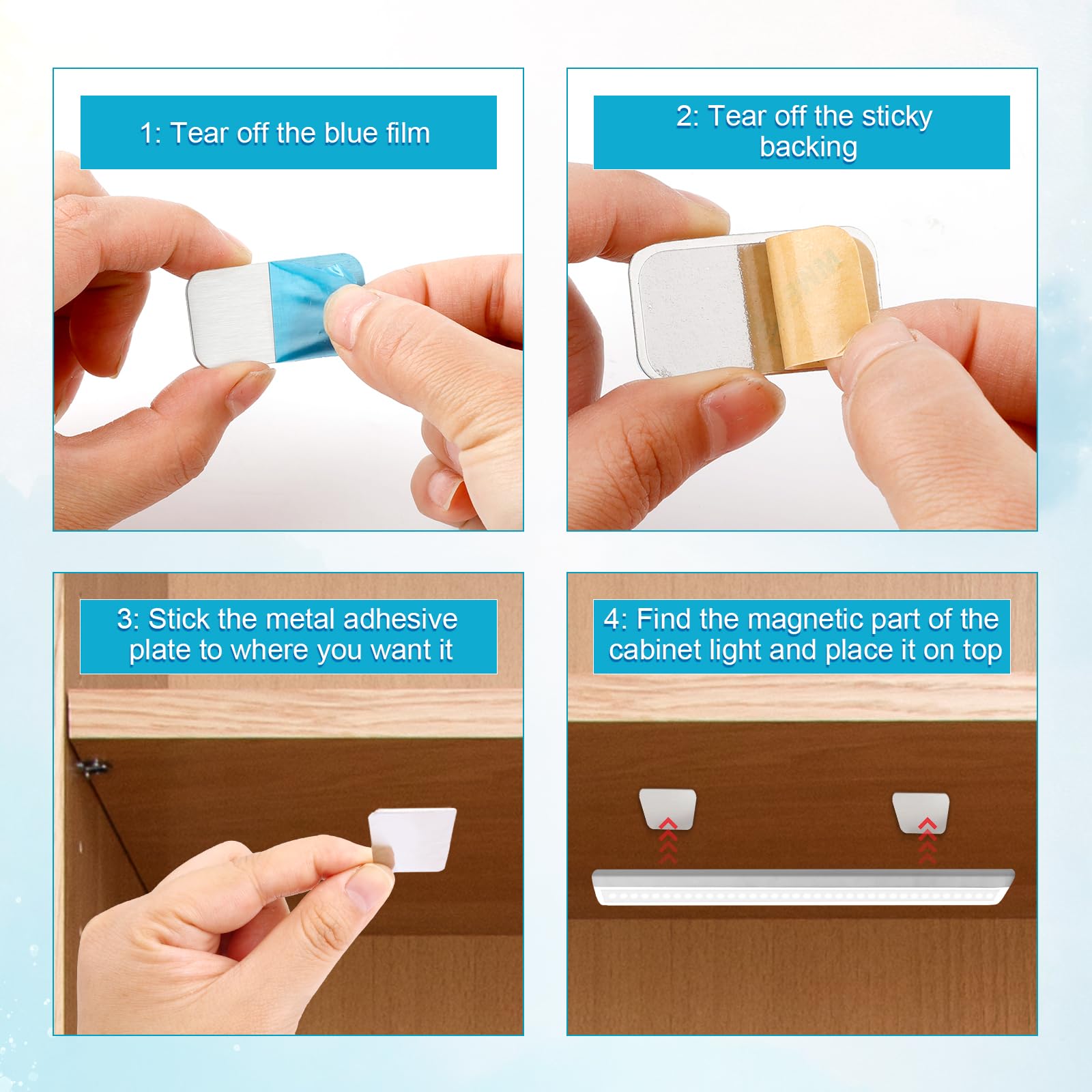 1: Tear off the blue film

2: Tear off the sticky backing

3: Stick the metal adhesive plate to where you want it

4: Find the magnetic part of the cabinet light and place it on top