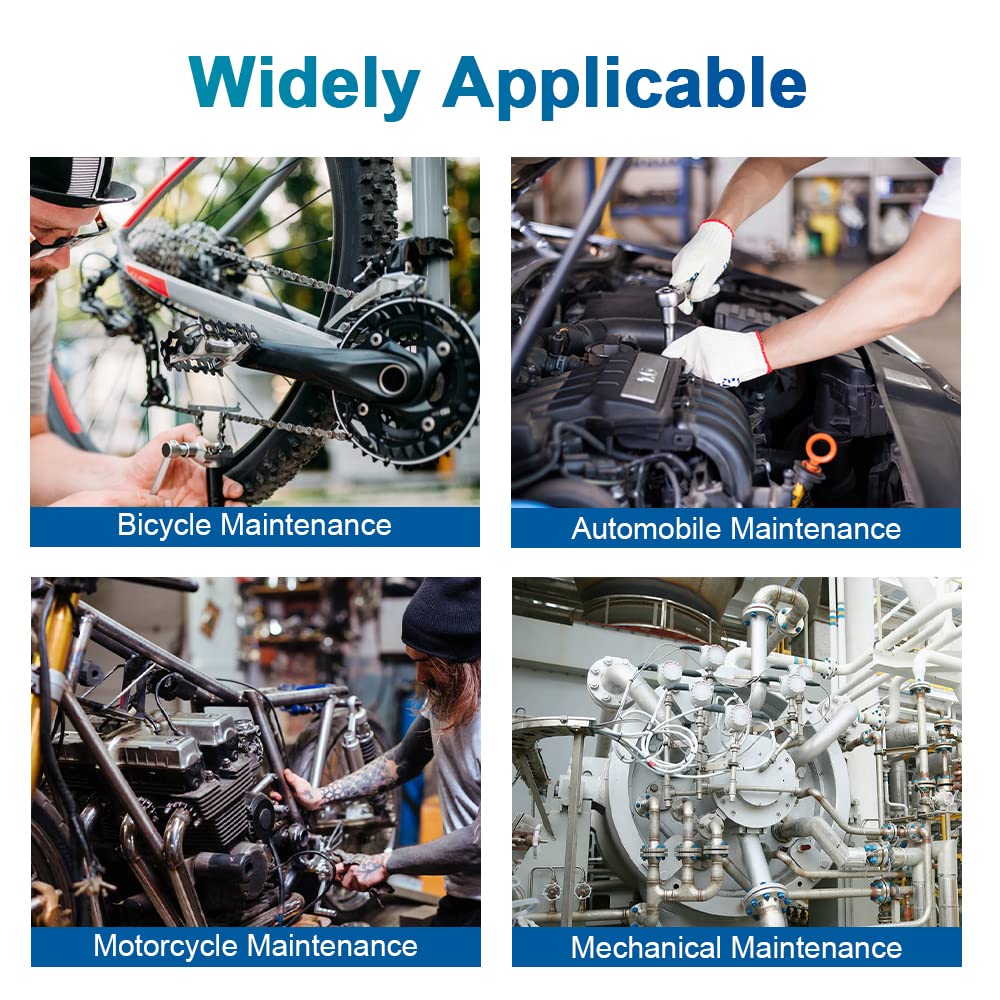 Widely Applicable

Bicycle Maintenance

Automobile Maintenance

Motorcycle Maintenance

Mechanical Maintenance