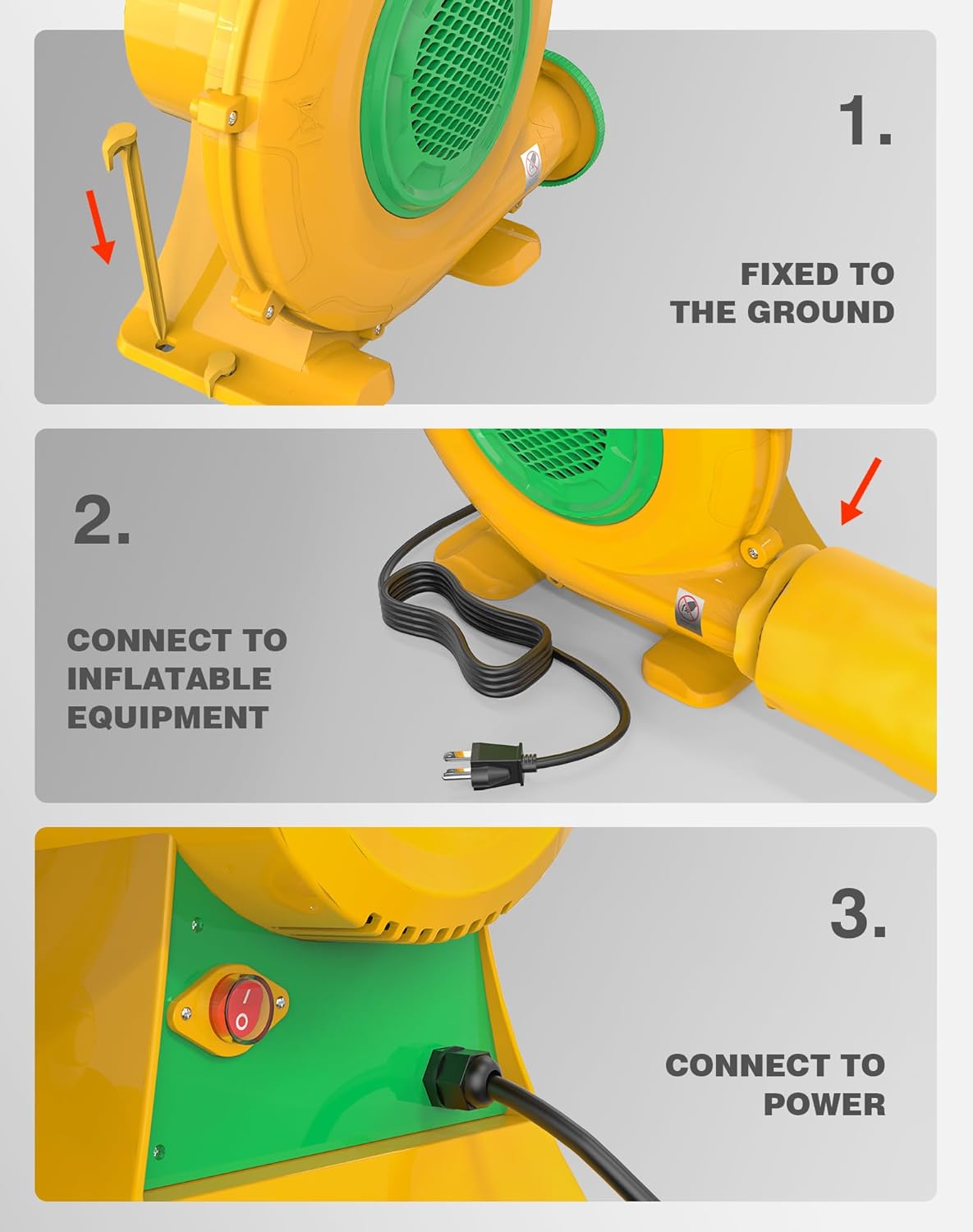 1.

FIXED TO THE GROUND

2.

CONNECT TO INFLATABLE EQUIPMENT

3.

CONNECT TO POWER