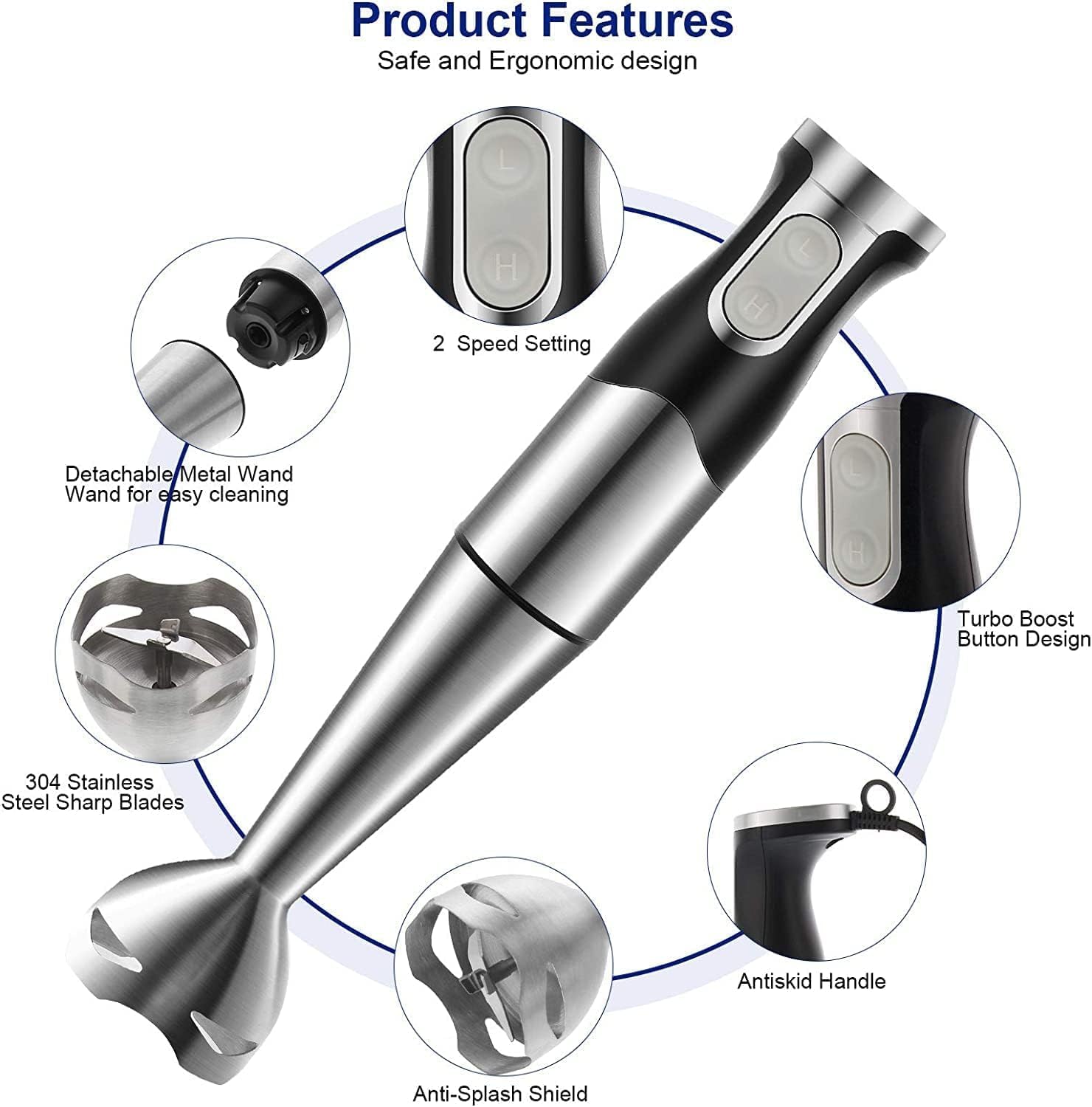 Product Features
Safe and Ergonomic design

L
H

2 Speed Setting

L
H

Detachable Metal Wand
Wand for easy cleaning

L
H

Turbo Boost
Button Design

304 Stainless
Steel Sharp Blades

Antiskid Handle

Anti-Splash Shield