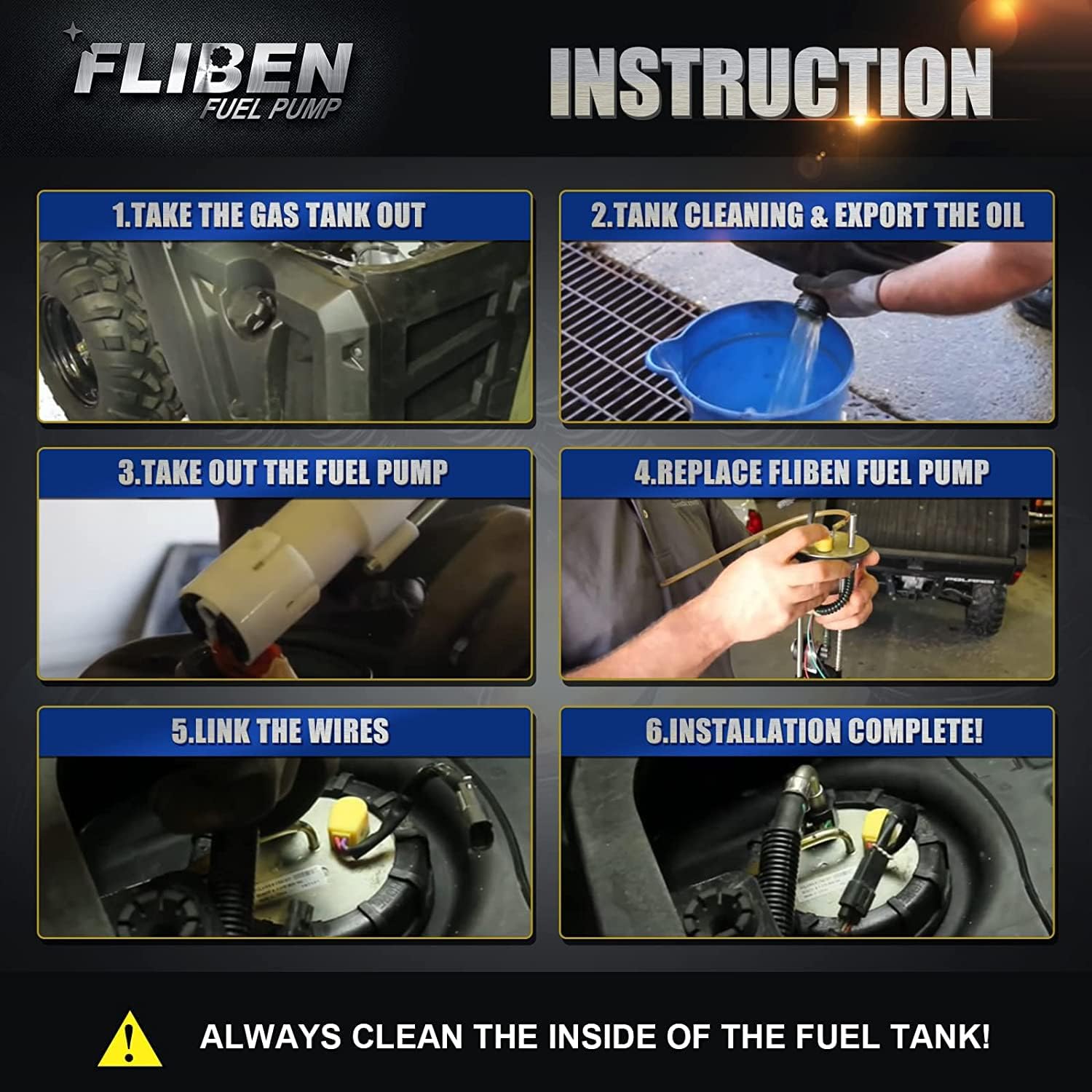 FLIBEN
FUEL PUMP

INSTRUCTION

1.TAKE THE GAS TANK OUT

2.TANK CLEANING & EXPORT THE OIL

3.TAKE OUT THE FUEL PUMP

4.REPLACE FLIBEN FUEL PUMP

5.LINK THE WIRES

6.INSTALLATION COMPLETE!

ALWAYS CLEAN THE INSIDE OF THE FUEL TANK!