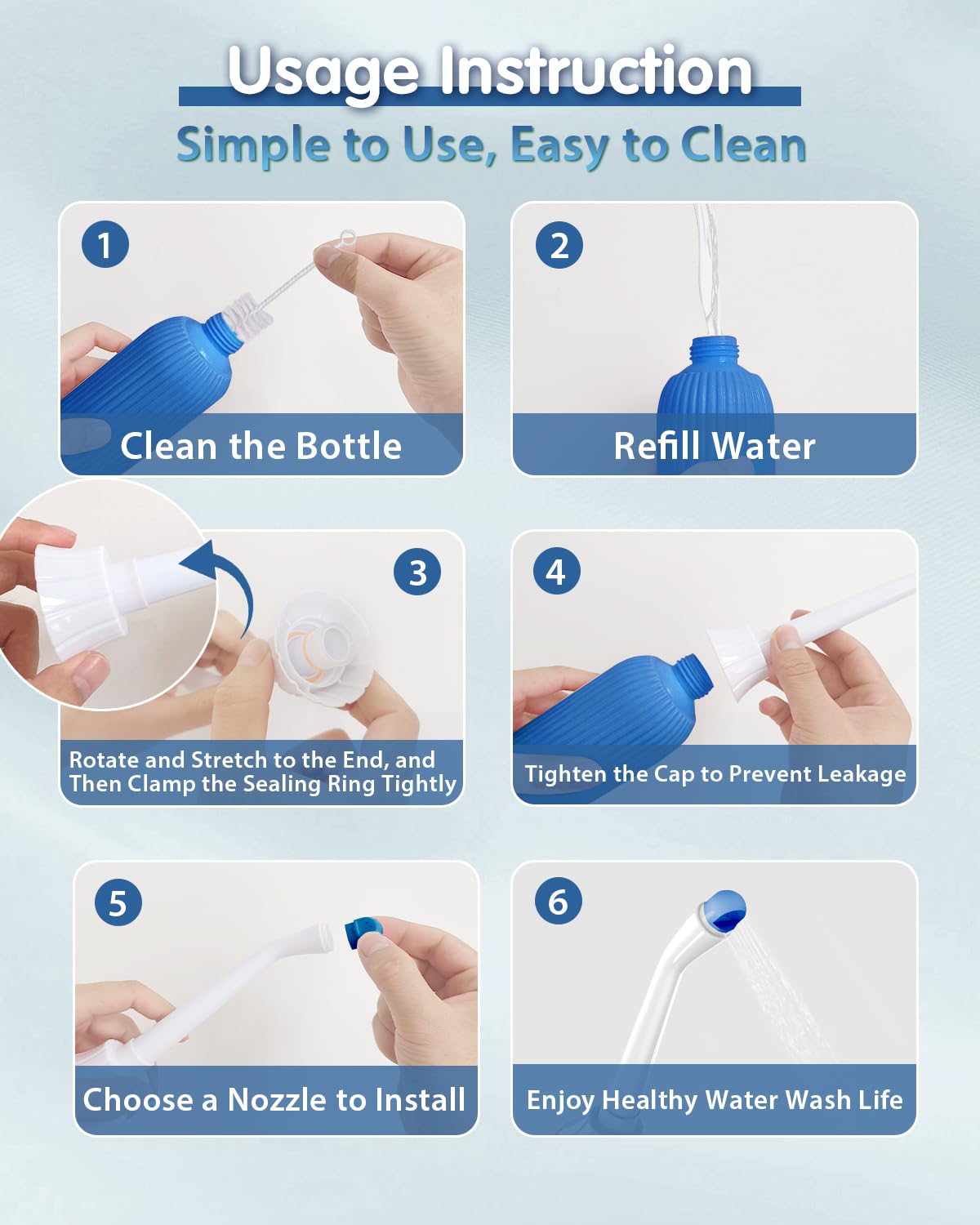 Usage Instruction

Simple to Use, Easy to Clean

1

Clean the Bottle

2

Refill Water

3

Rotate and Stretch to the End, and Then Clamp the Sealing Ring Tightly

4

Tighten the Cap to Prevent Leakage

5

Choose a Nozzle to Install

6

Enjoy Healthy Water Wash Life