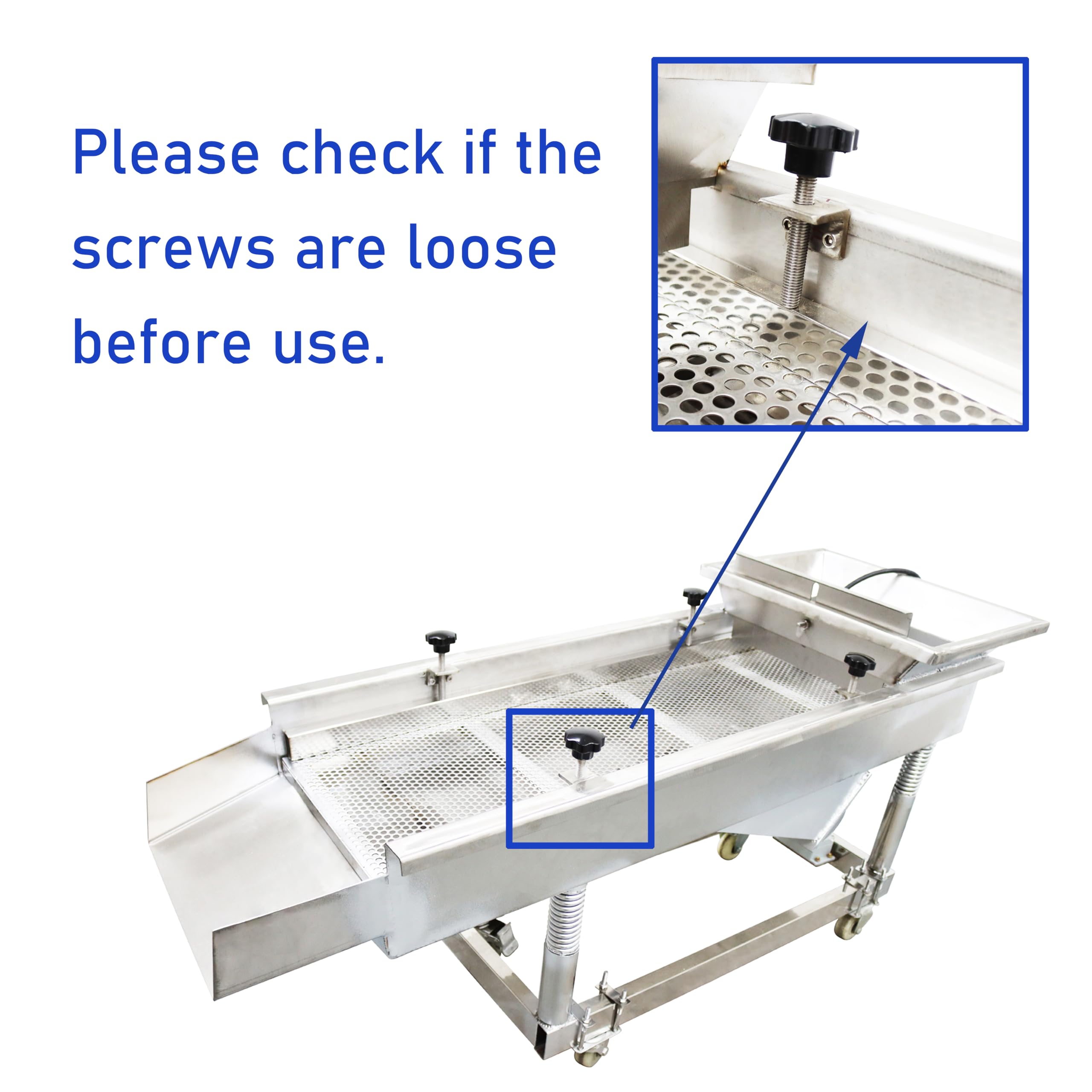 Please check if the screws are loose before use.