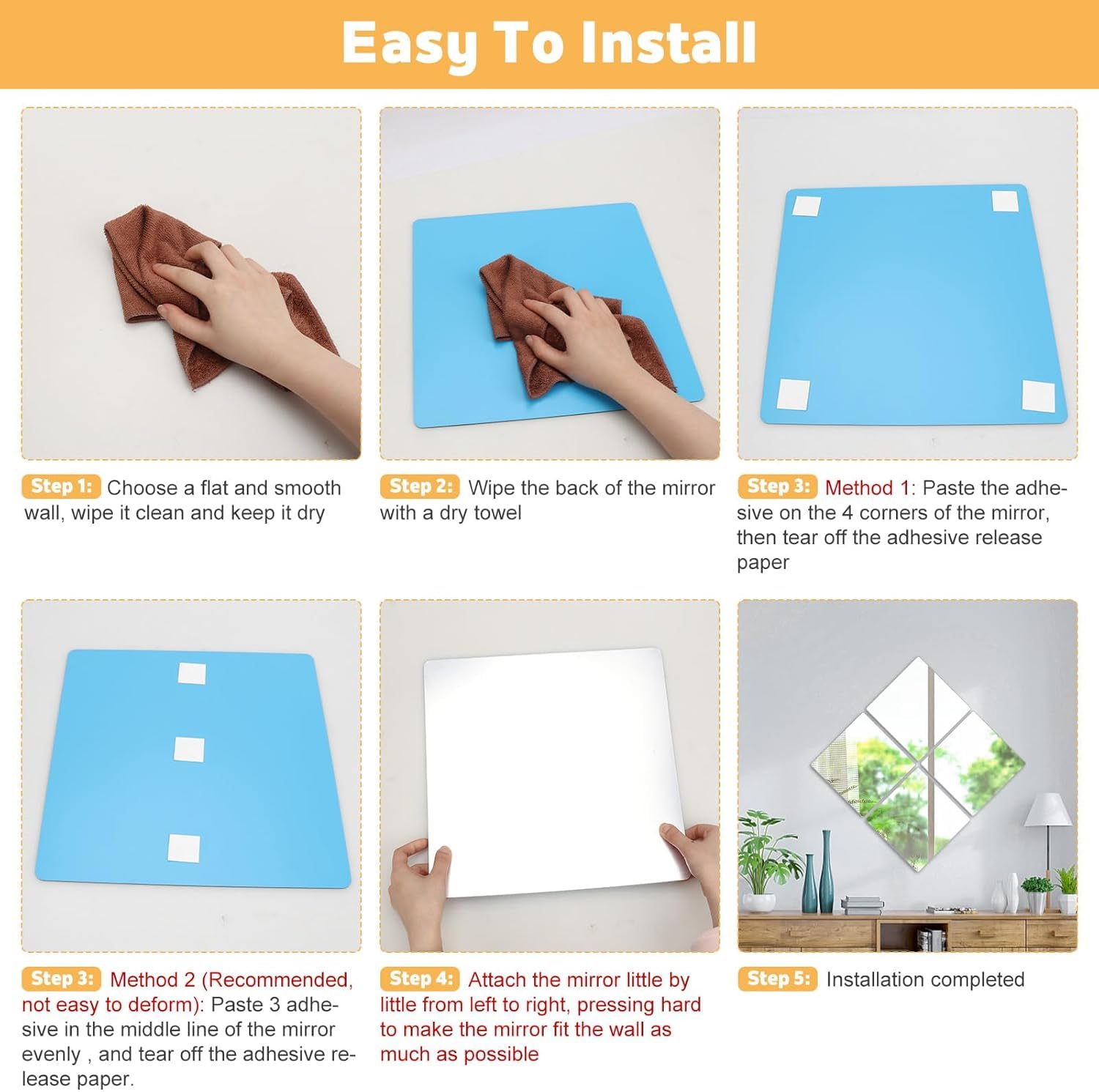 Easy To Install

Step 1: Choose a flat and smooth wall, wipe it clean and keep it dry

Step 2: Wipe the back of the mirror with a dry towel

Step 3: Method 1: Paste the adhesive on the 4 corners of the mirror, then tear off the adhesive release paper

Step 3: Method 2 (Recommended, not easy to deform): Paste 3 adhesive in the middle line of the mirror evenly , and tear off the adhesive release paper.

Step 4: Attach the mirror little by little from left to right, pressing hard to make the mirror fit the wall as much as possible

Step 5: Installation completed