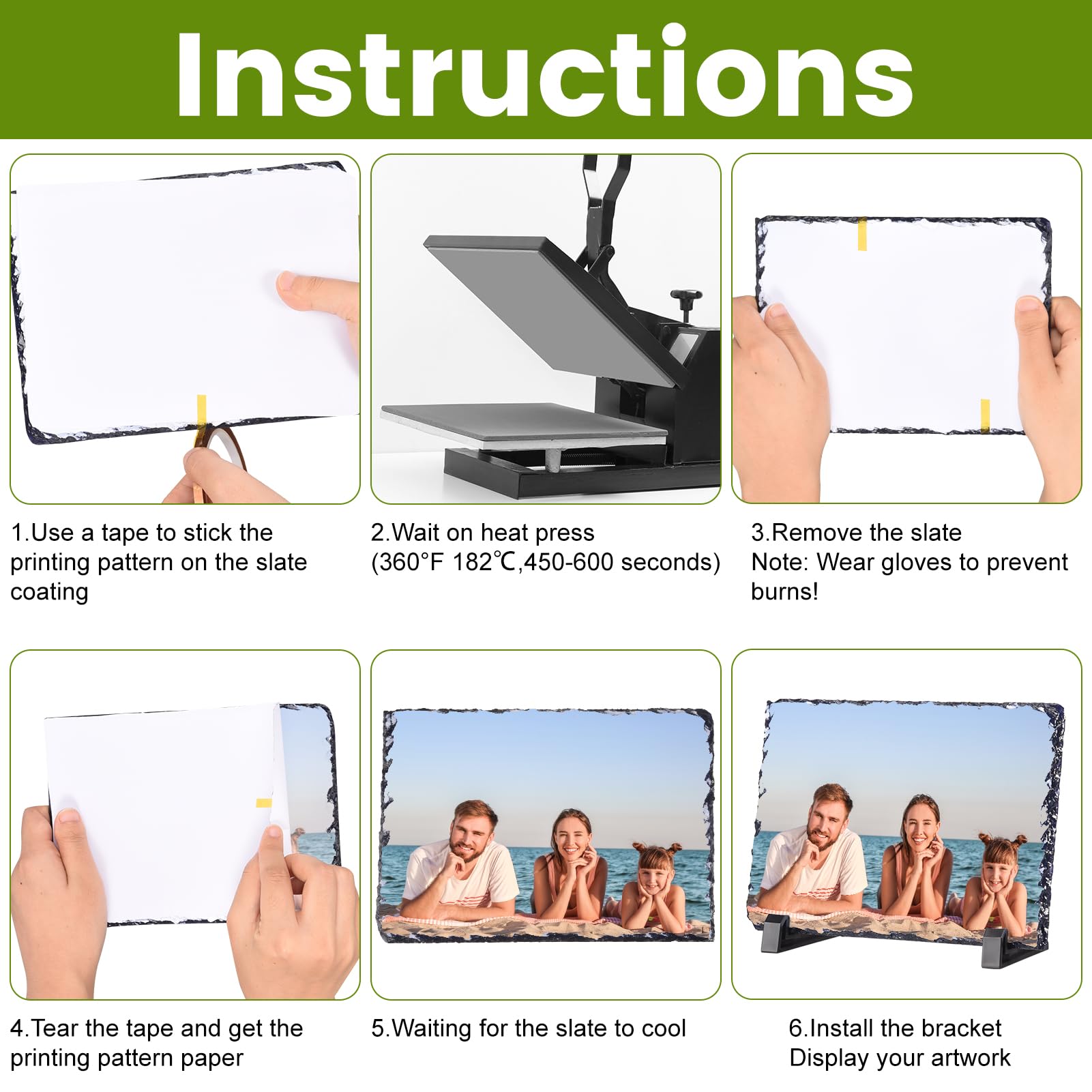 Instructions

1.Use a tape to stick the printing pattern on the slate coating

2.Wait on heat press (360°F 182℃,450-600 seconds)

3.Remove the slate
Note: Wear gloves to prevent burns!

4.Tear the tape and get the printing pattern paper

5.Waiting for the slate to cool

6.Install the bracket
Display your artwork