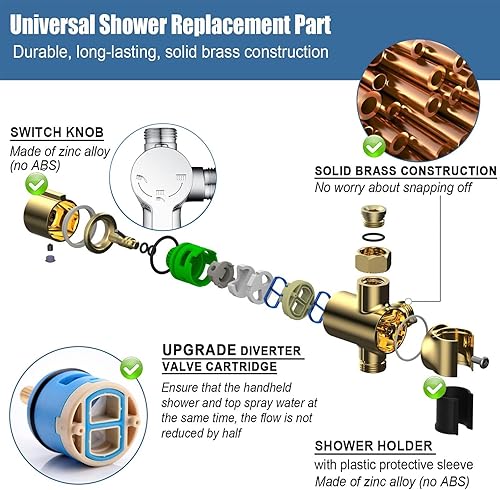 Universal Shower Replacement Part
Durable, long-lasting, solid brass construction

SWITCH KNOB
Made of zinc alloy (no ABS)

SOLID BRASS CONSTRUCTION
No worry about snapping off

UPGRADE DIVERTER VALVE CARTRIDGE
Ensure that the handheld shower and top spray water at the same time, the flow is not reduced by half

SHOWER HOLDER
with plastic protective sleeve
Made of zinc alloy (no ABS)