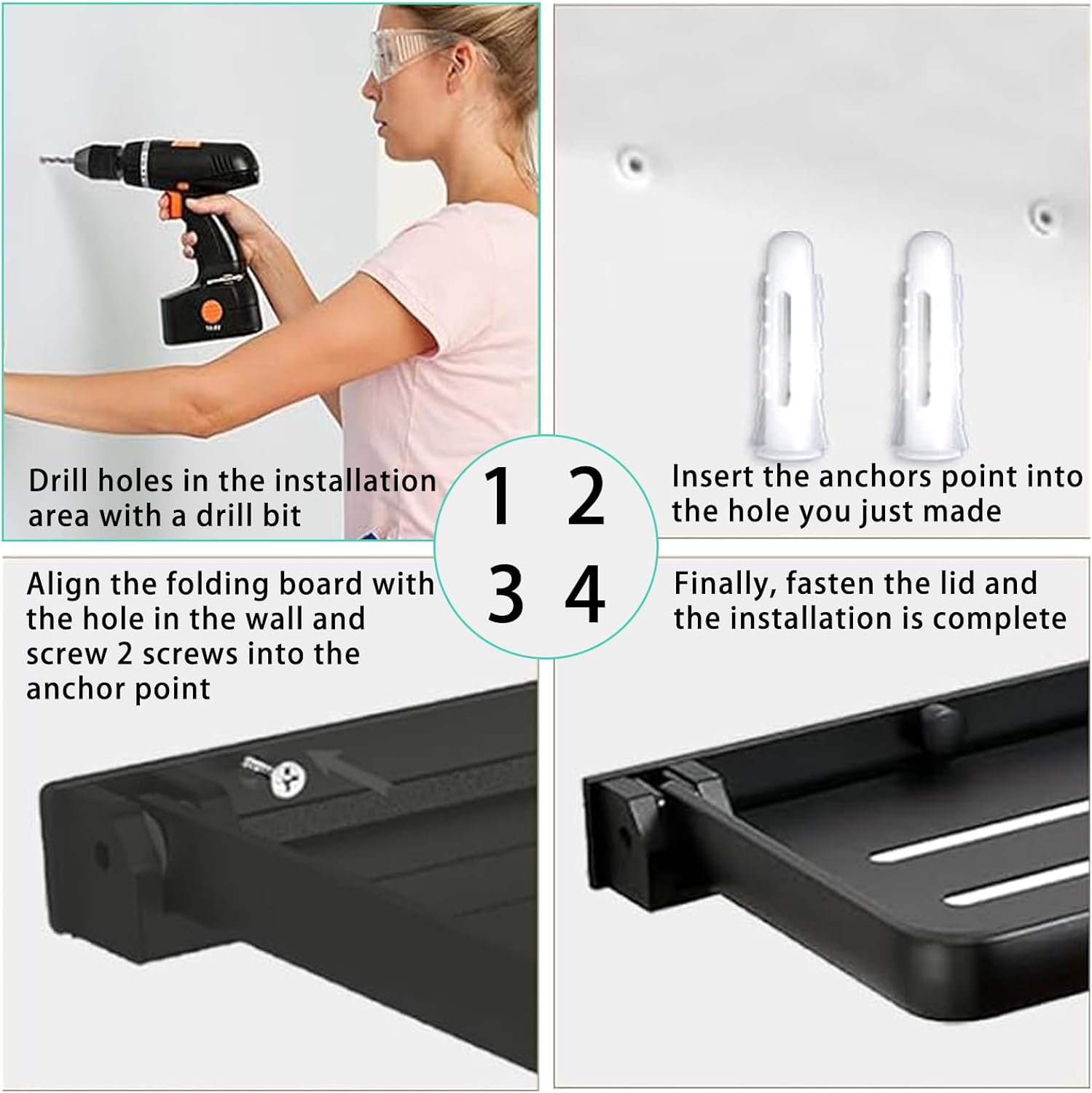 Drill holes in the installation area with a drill bit

1 2

Insert the anchors point into the hole you just made

Align the folding board with the hole in the wall and screw 2 screws into the anchor point

3 4

Finally, fasten the lid and the installation is complete