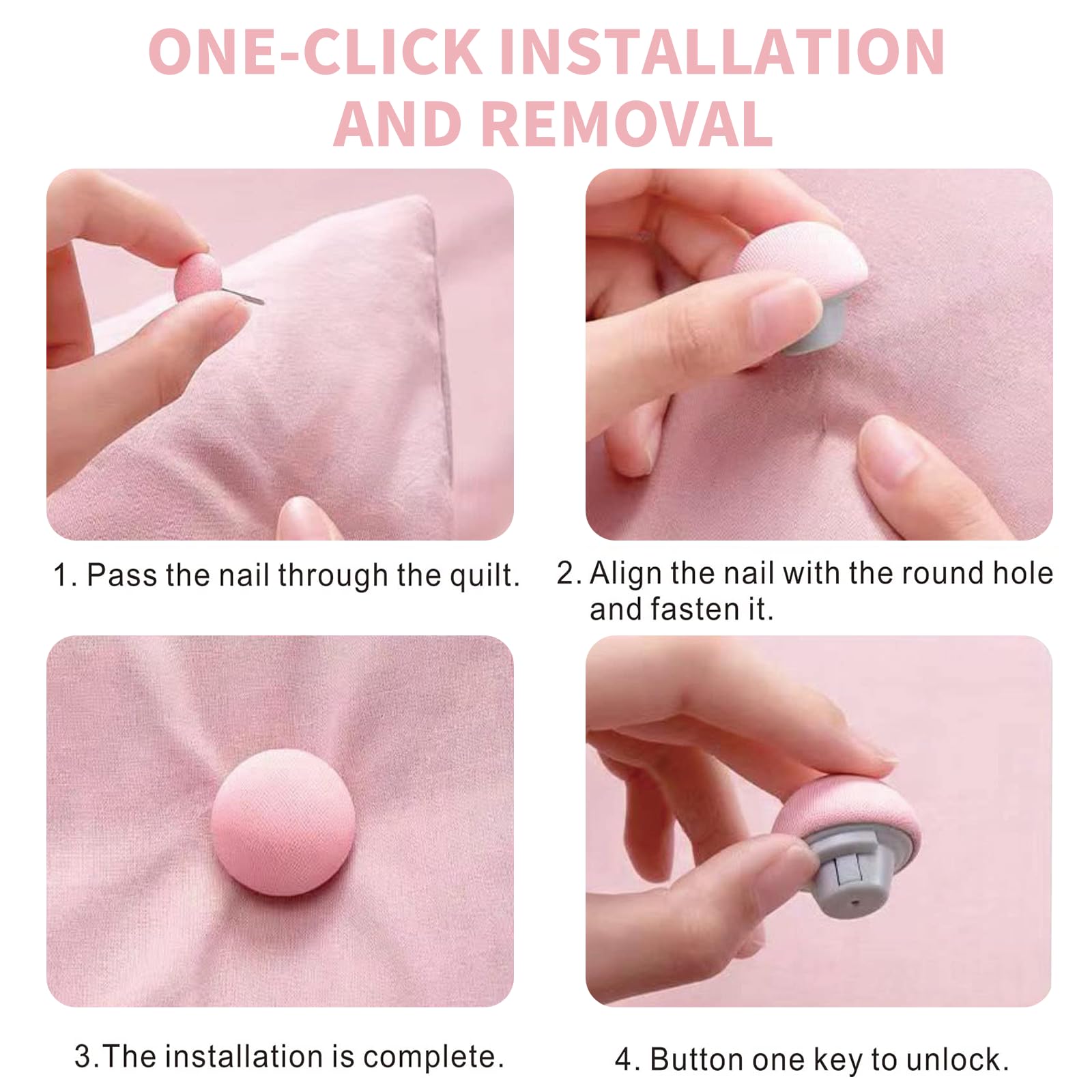 ONE-CLICK INSTALLATION AND REMOVAL

1. Pass the nail through the quilt.

2. Align the nail with the round hole and fasten it.

3.The installation is complete.

4. Button one key to unlock.