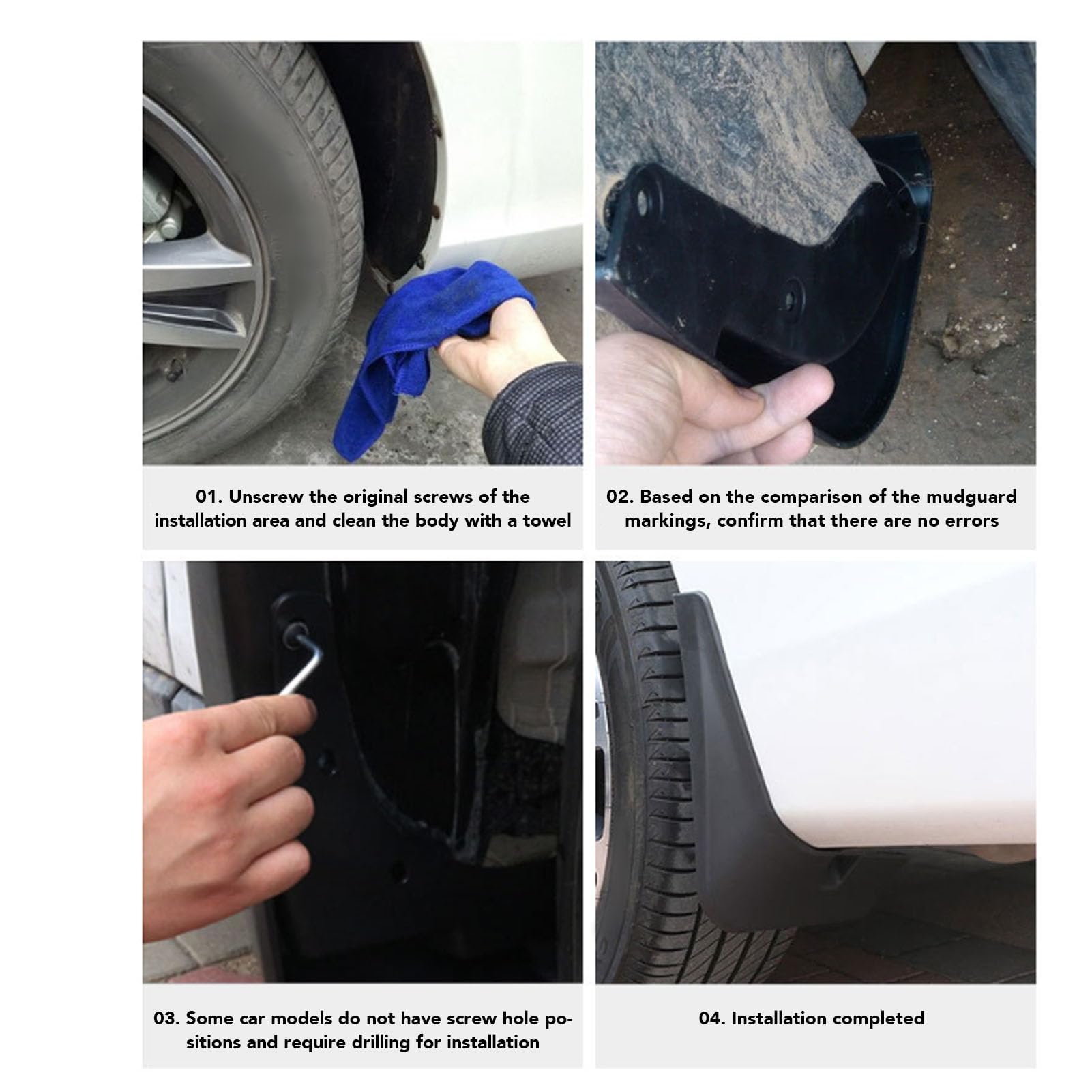 01. Unscrew the original screws of the installation area and clean the body with a towel

02. Based on the comparison of the mudguard markings, confirm that there are no errors

03. Some car models do not have screw hole positions and require drilling for installation

04. Installation completed