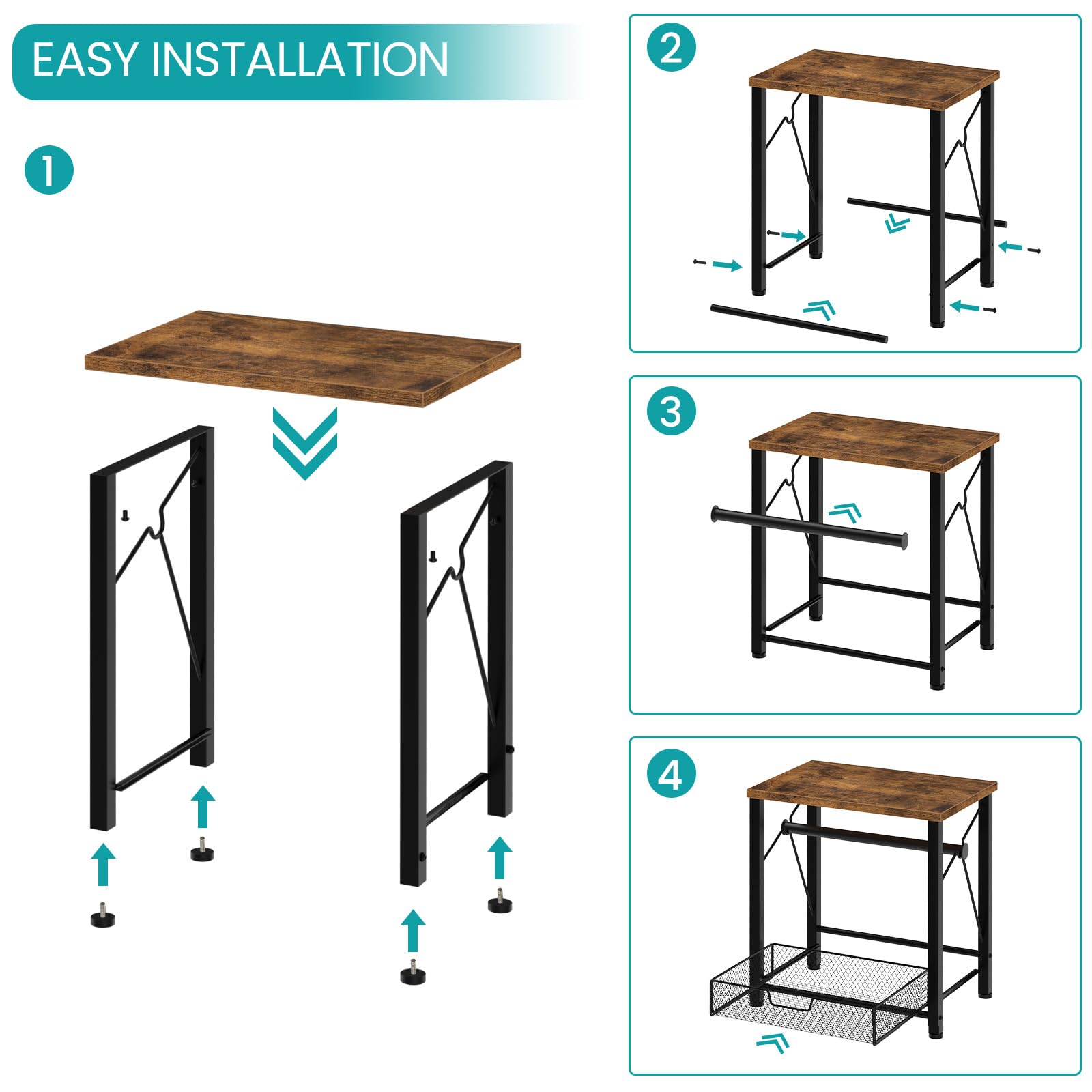 EASY INSTALLATION

1

2

3

4