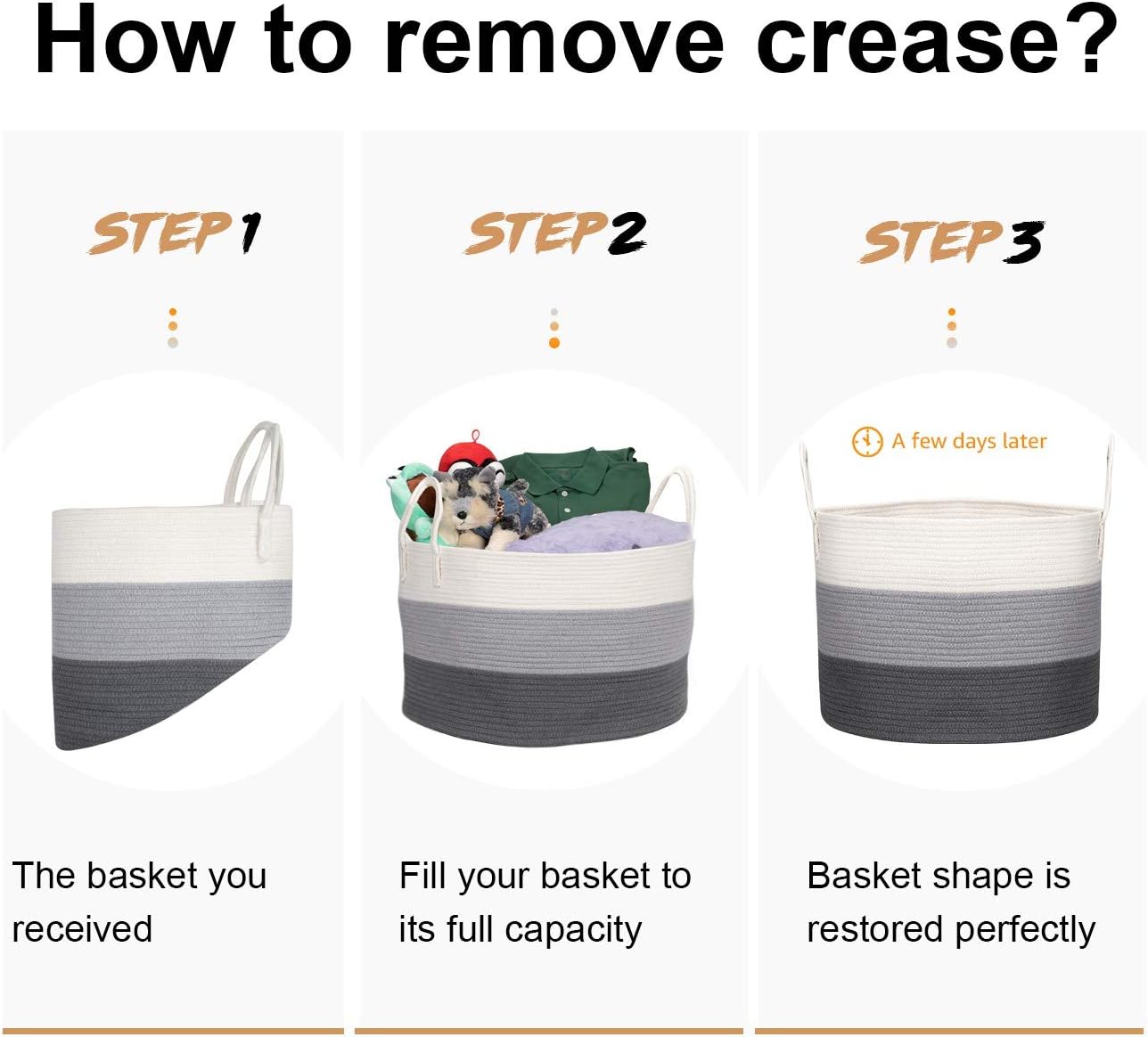 How to remove crease?

STEP 1

The basket you received

STEP 2

Fill your basket to its full capacity

STEP 3

A few days later

Basket shape is restored perfectly