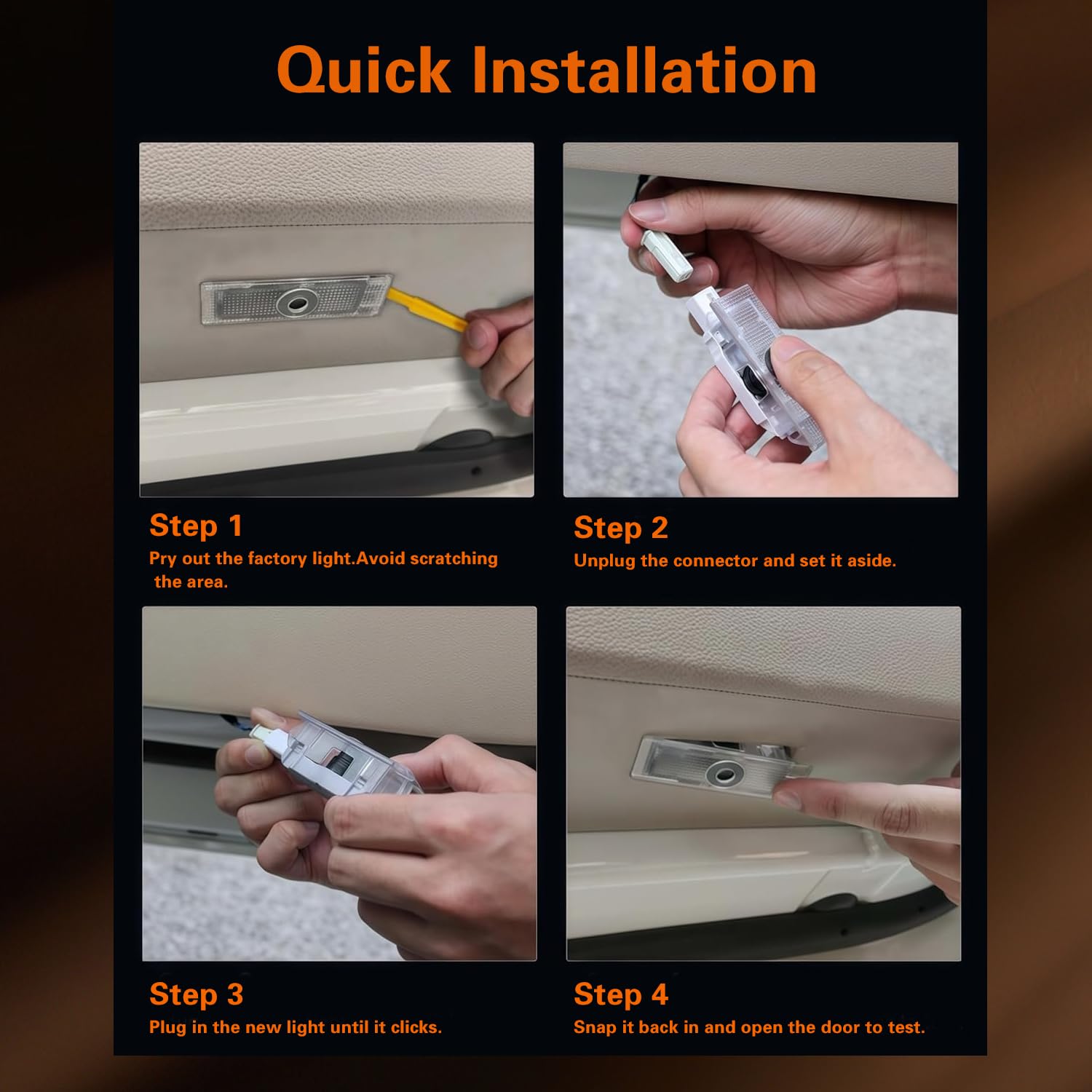 Quick Installation

Step 1
Pry out the factory light.Avoid scratching the area.

Step 2
Unplug the connector and set it aside.

Step 3
Plug in the new light until it clicks.

Step 4
Snap it back in and open the door to test.