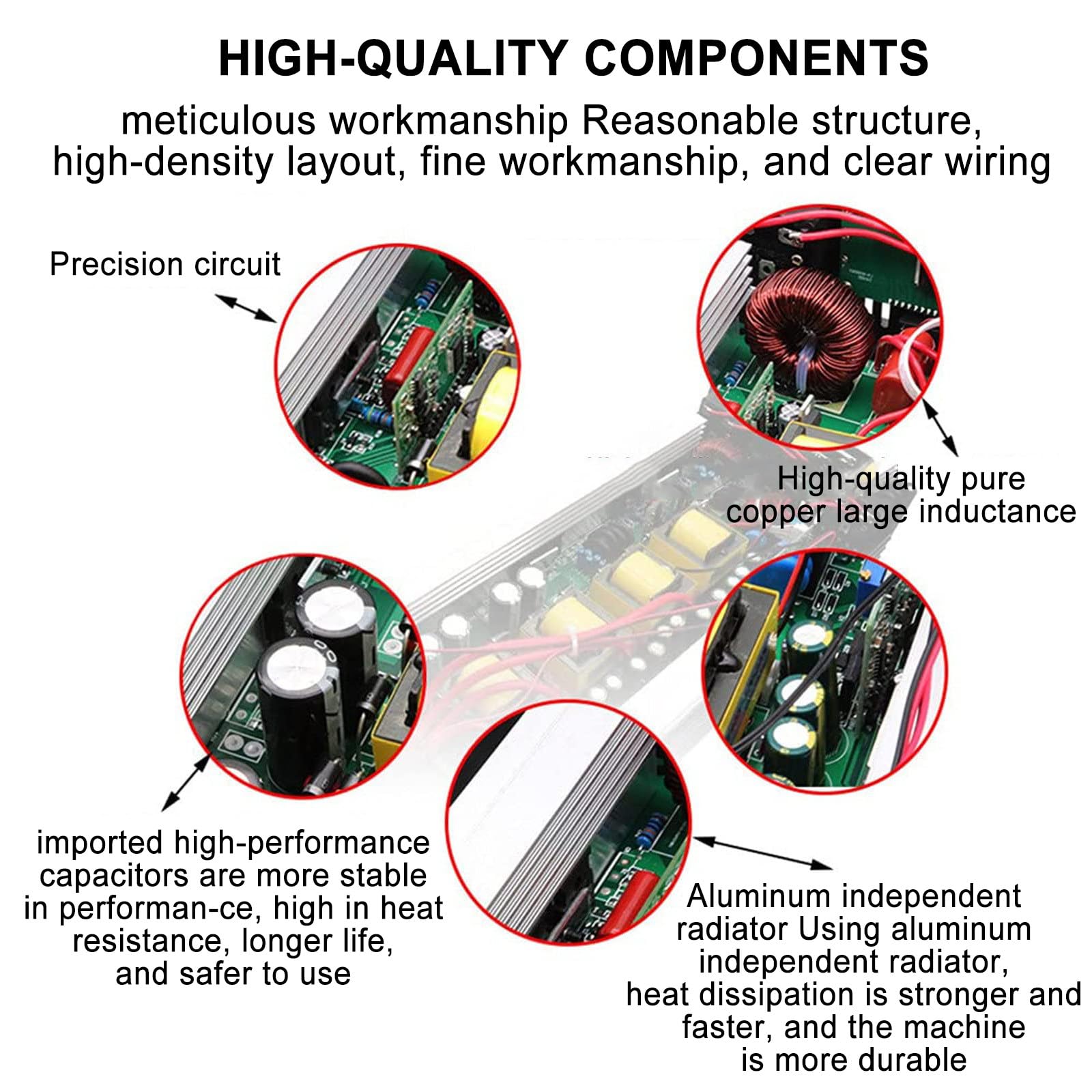 HIGH-QUALITY COMPONENTS

meticulous workmanship Reasonable structure, high-density layout, fine workmanship, and clear wiring

Precision circuit

High-quality pure copper large inductance

imported high-performance capacitors are more stable in performan-ce, high in heat resistance, longer life, and safer to use

Aluminum independent radiator Using aluminum independent radiator, heat dissipation is stronger and faster, and the machine is more durable