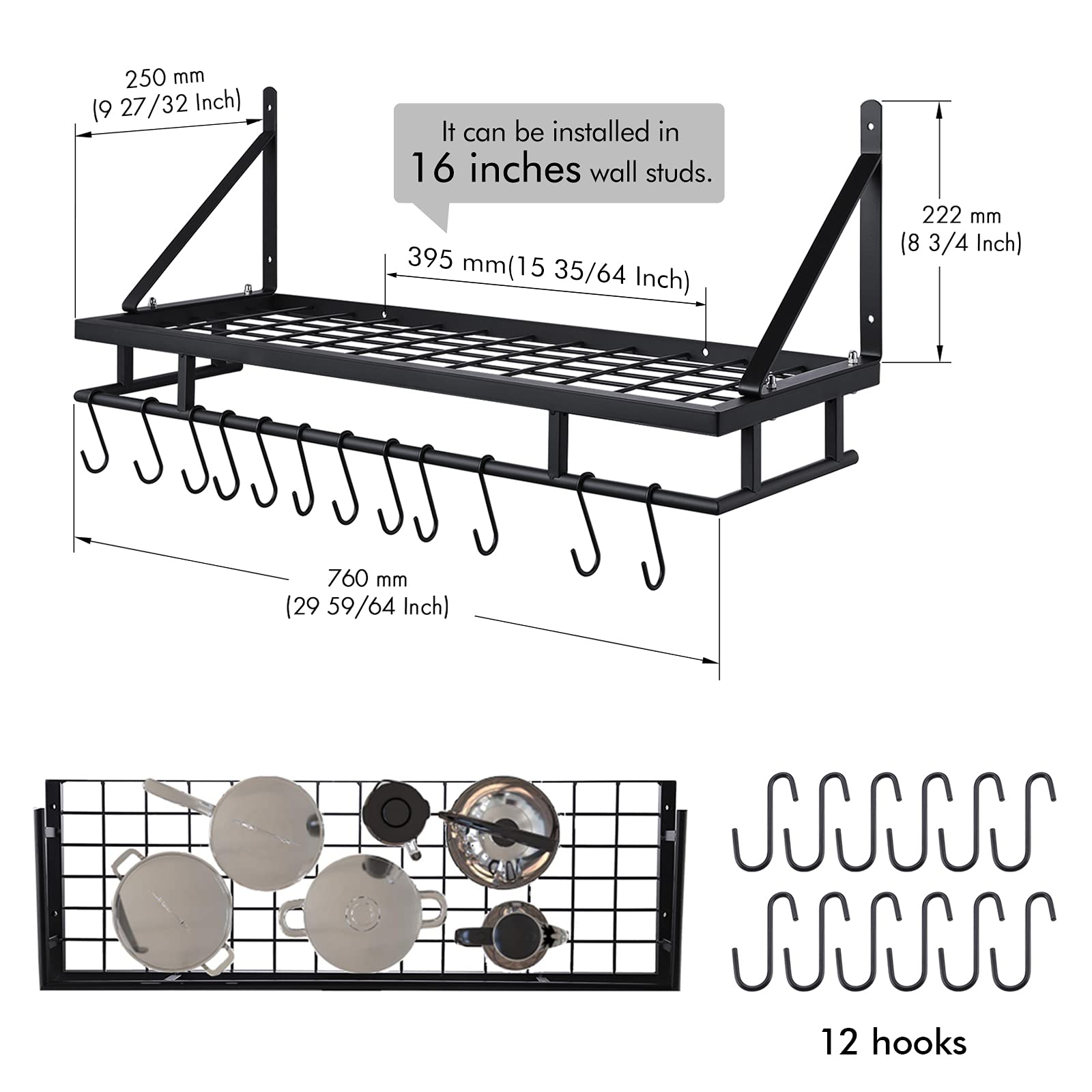 250 mm
(9 27/32 Inch)

It can be installed in
16 inches wall studs.

222 mm
(8 3/4 Inch)

395 mm(15 35/64 Inch)

760 mm
(29 59/64 Inch)

12 hooks