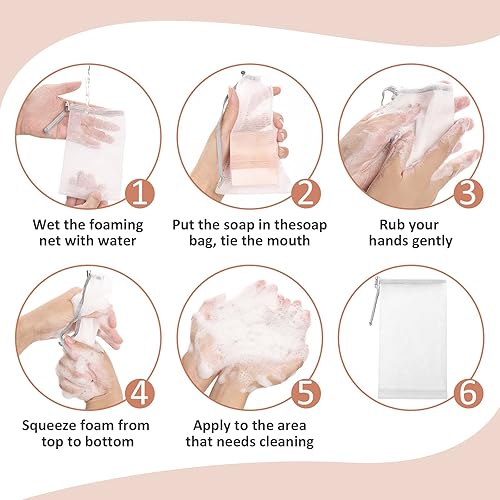 1
Wet the foaming net with water

2
Put the soap in thesoap bag, tie the mouth

3
Rub your hands gently

4
Squeeze foam from top to bottom

5
Apply to the area that needs cleaning

6