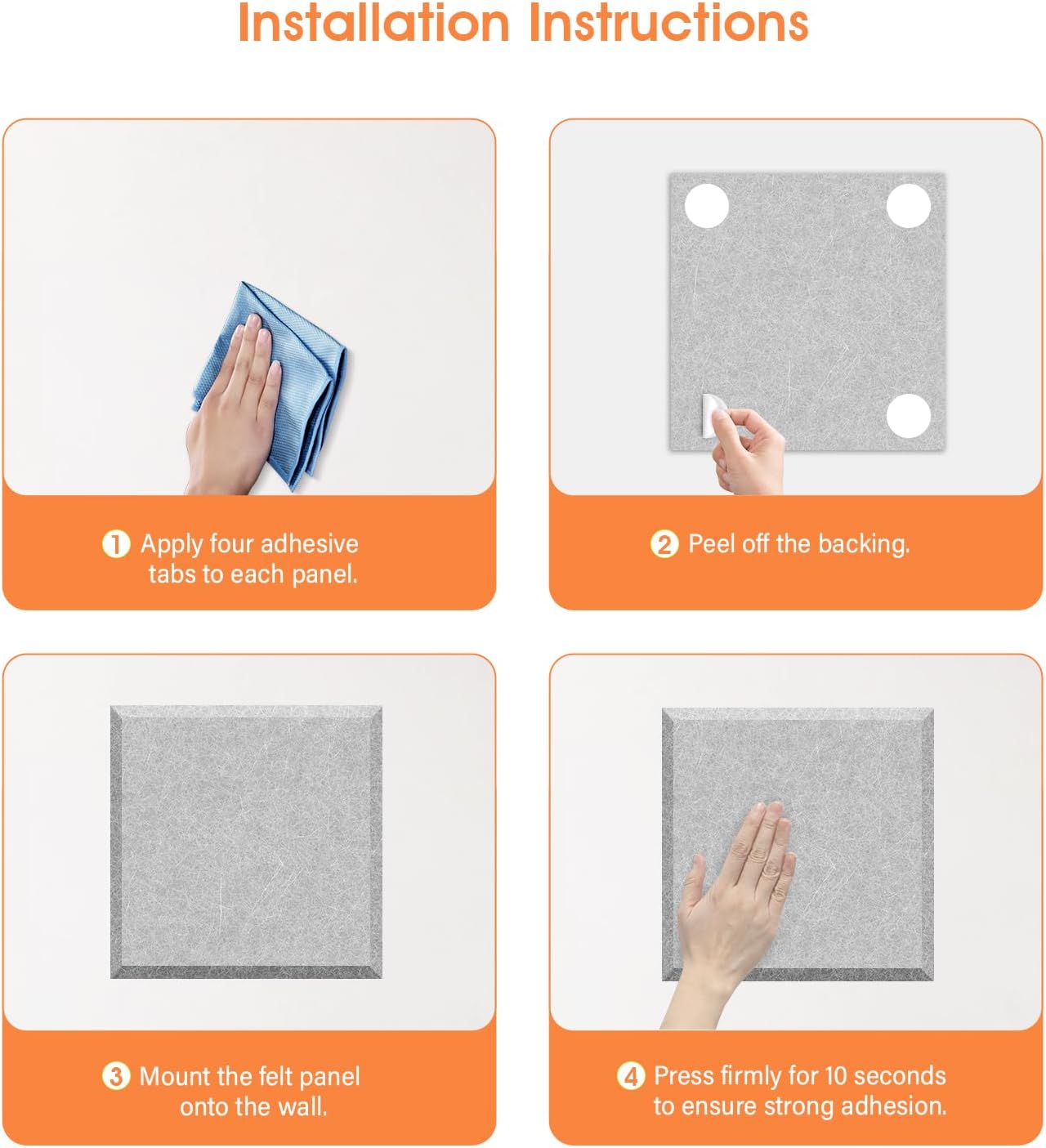 Installation Instructions

1 Apply four adhesive tabs to each panel.

2 Peel off the backing.

3 Mount the felt panel onto the wall.

4 Press firmly for 10 seconds to ensure strong adhesion.