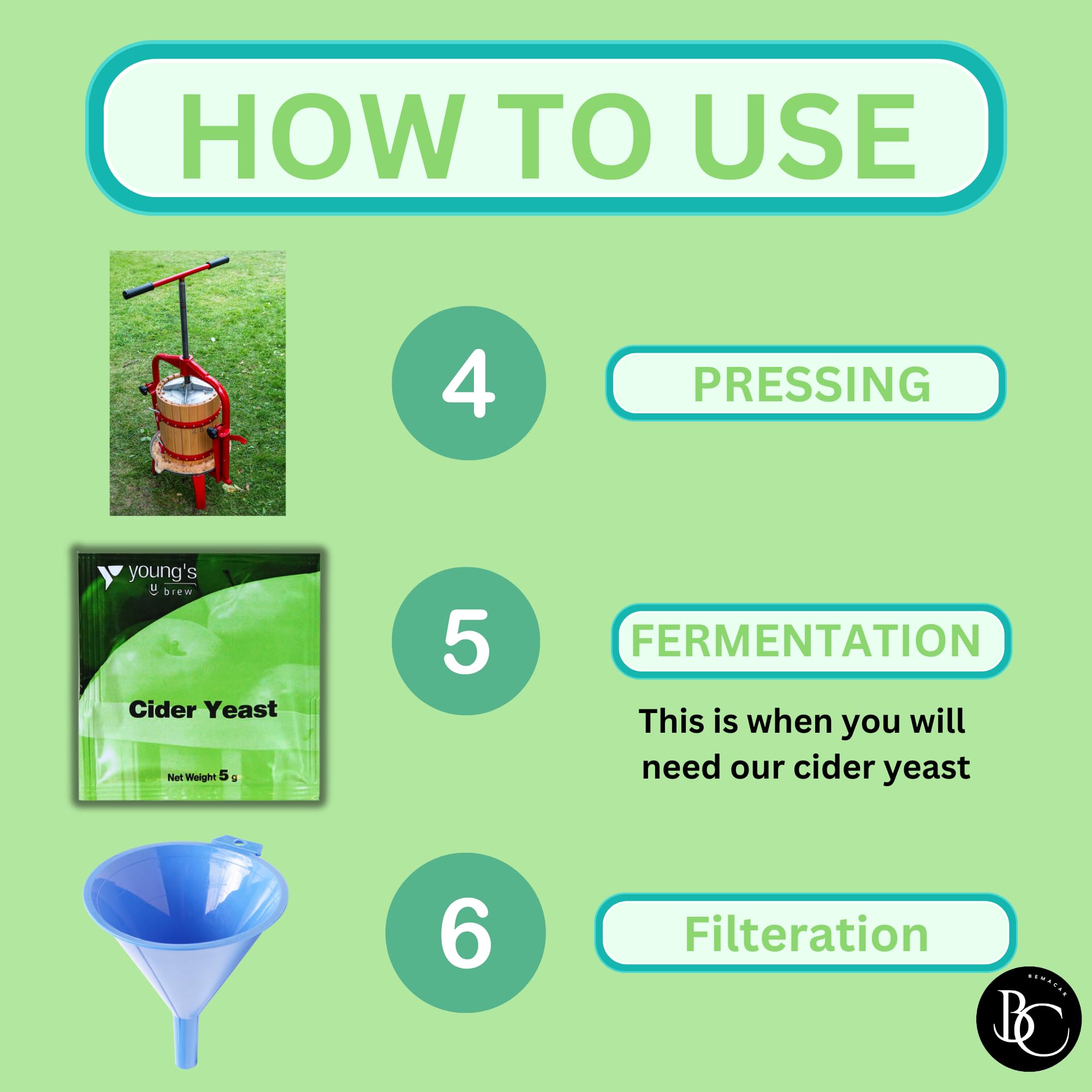 HOW TO USE

4

PRESSING

young's
u brew

Cider Yeast

Net Weight 5 g

5

FERMENTATION

This is when you will need our cider yeast

6

Filteration

BEMACAR
BC