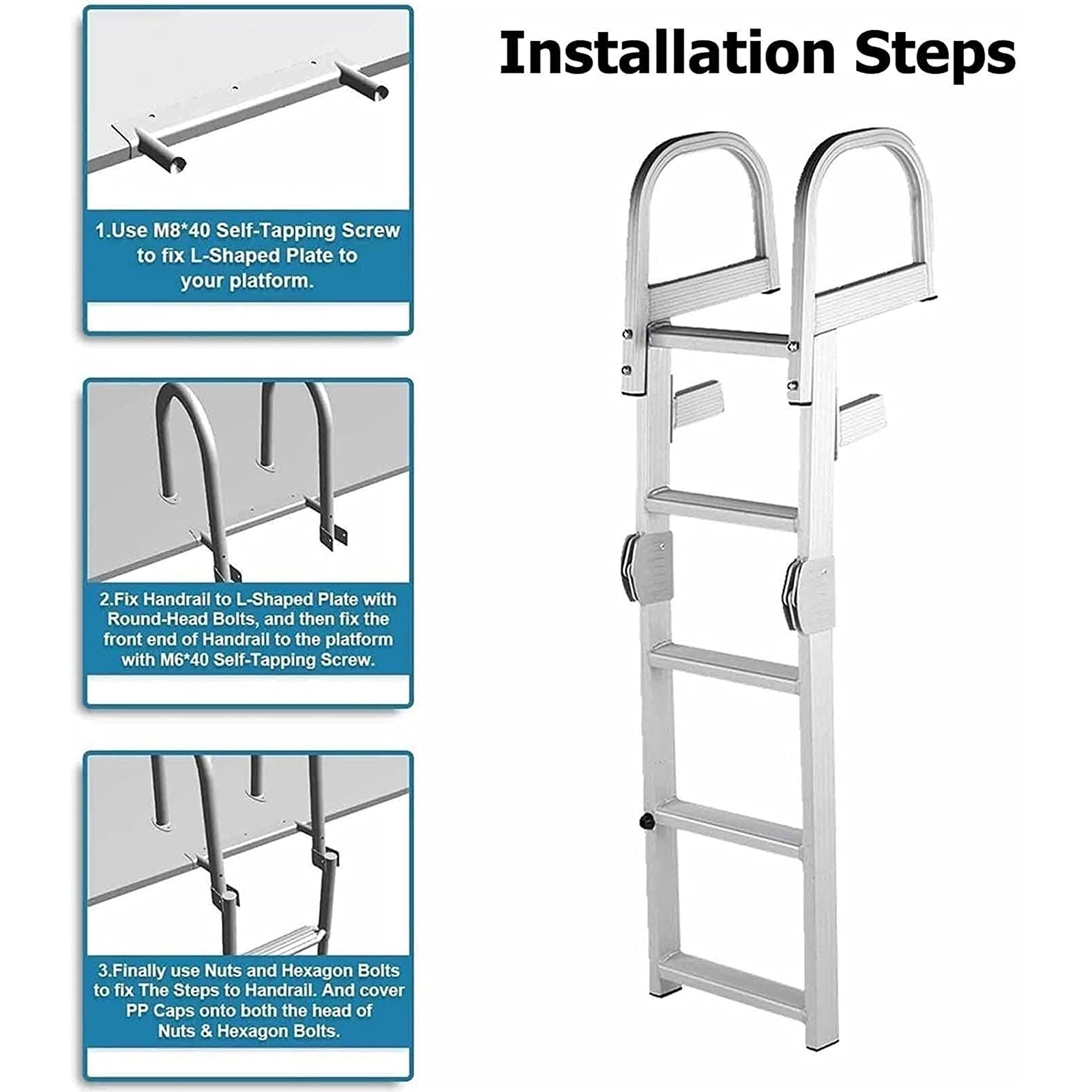 Installation Steps

1.Use M8*40 Self-Tapping Screw to fix L-Shaped Plate to your platform.

2.Fix Handrail to L-Shaped Plate with Round-Head Bolts, and then fix the front end of Handrail to the platform with M6*40 Self-Tapping Screw.

3.Finally use Nuts and Hexagon Bolts to fix The Steps to Handrail. And cover PP Caps onto both the head of Nuts & Hexagon Bolts.