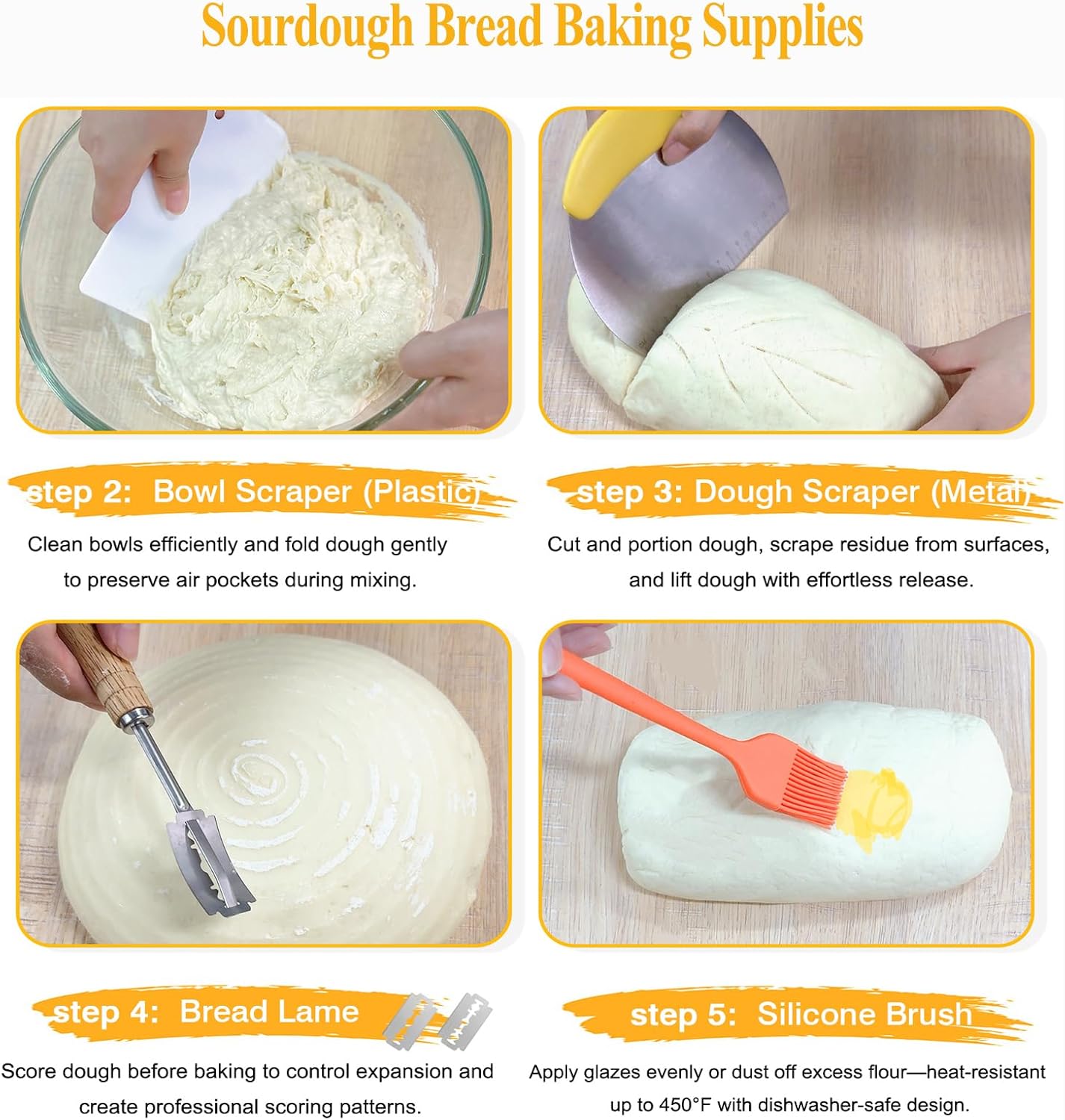 Sourdough Bread Baking Supplies

step 2: Bowl Scraper (Plastic)

Clean bowls efficiently and fold dough gently to preserve air pockets during mixing.

step 3: Dough Scraper (Metal)

Cut and portion dough, scrape residue from surfaces, and lift dough with effortless release.

step 4: Bread Lame

Score dough before baking to control expansion and create professional scoring patterns.

step 5: Silicone Brush

Apply glazes evenly or dust off excess flour—heat-resistant up to 450°F with dishwasher-safe design.