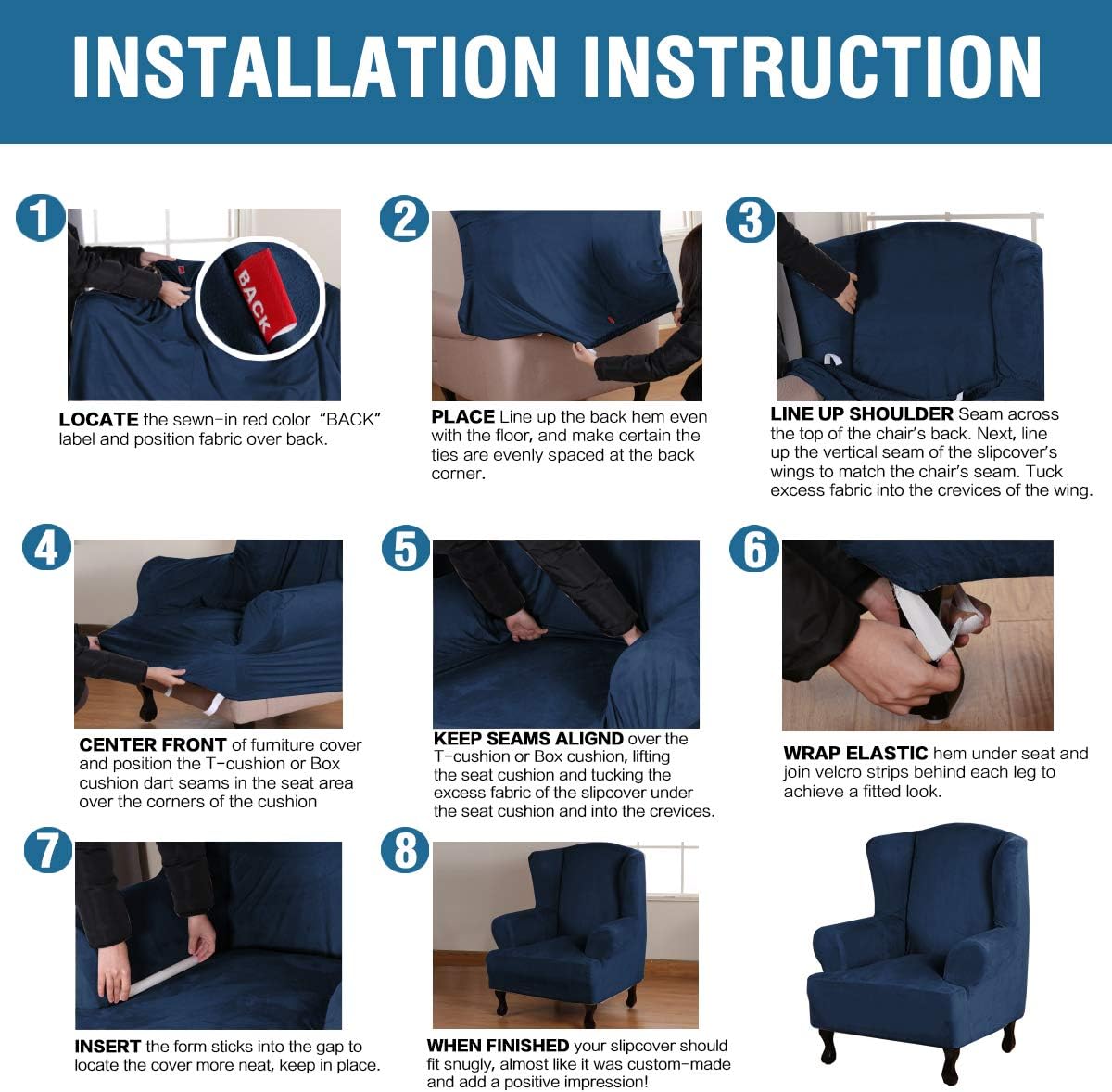 INSTALLATION INSTRUCTION

1

BACK

LOCATE the sewn-in red color "BACK" label and position fabric over back.

2

PLACE Line up the back hem even with the floor, and make certain the ties are evenly spaced at the back corner.

3

LINE UP SHOULDER Seam across the top of the chair's back. Next, line up the vertical seam of the slipcover's wings to match the chair's seam. Tuck excess fabric into the crevices of the wing.

4

CENTER FRONT of furniture cover and position the T-cushion or Box cushion dart seams in the seat area over the corners of the cushion

5

KEEP SEAMS ALIGND over the T-cushion or Box cushion, lifting the seat cushion and tucking the excess fabric of the slipcover under the seat cushion and into the crevices.

6

WRAP ELASTIC hem under seat and join velcro strips behind each leg to achieve a fitted look.

7

INSERT the form sticks into the gap to locate the cover more neat, keep in place.

8

WHEN FINISHED your slipcover should fit snugly, almost like it was custom-made and add a positive impression!