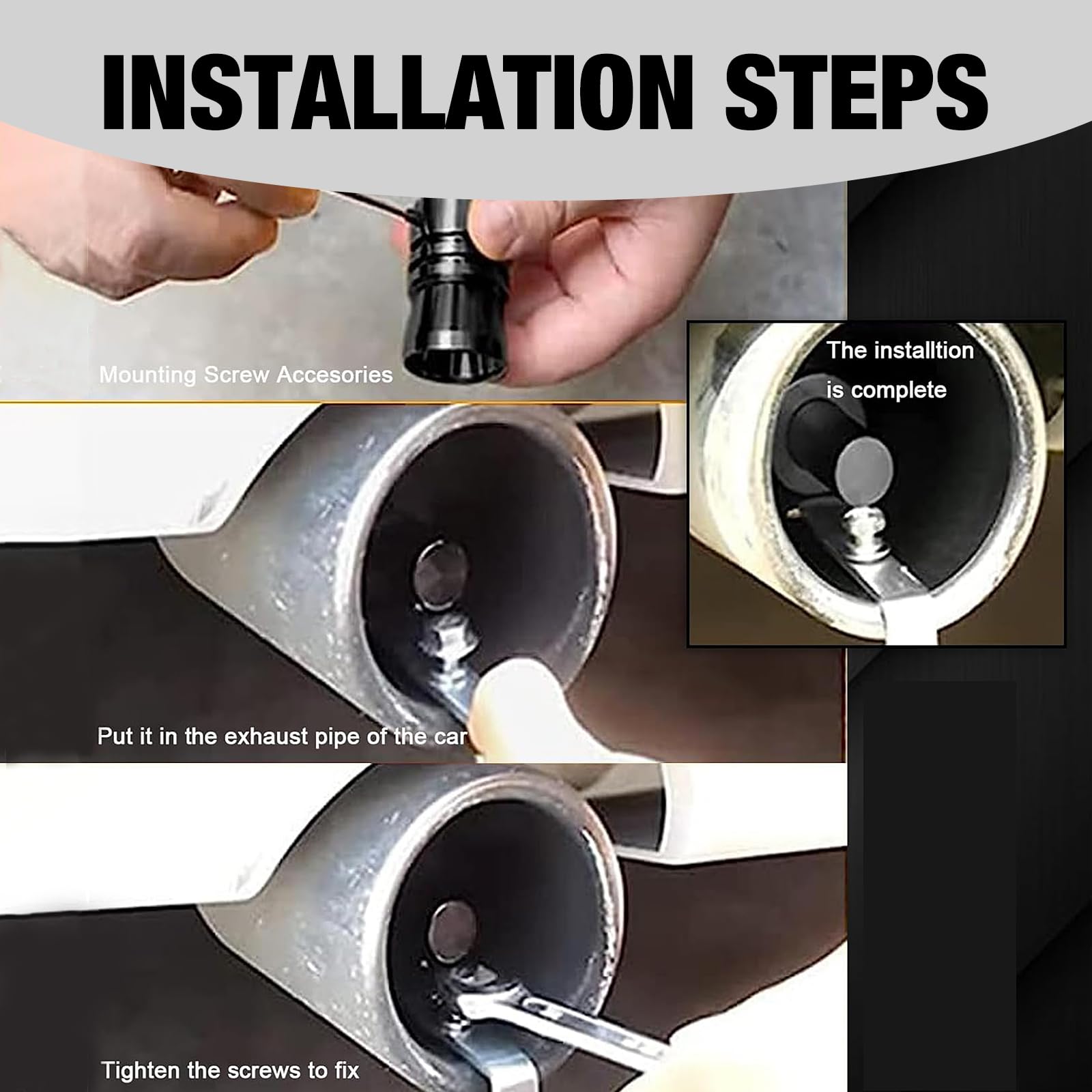 INSTALLATION STEPS

Mounting Screw Accesories

The installtion is complete

Put it in the exhaust pipe of the car

Tighten the screws to fix