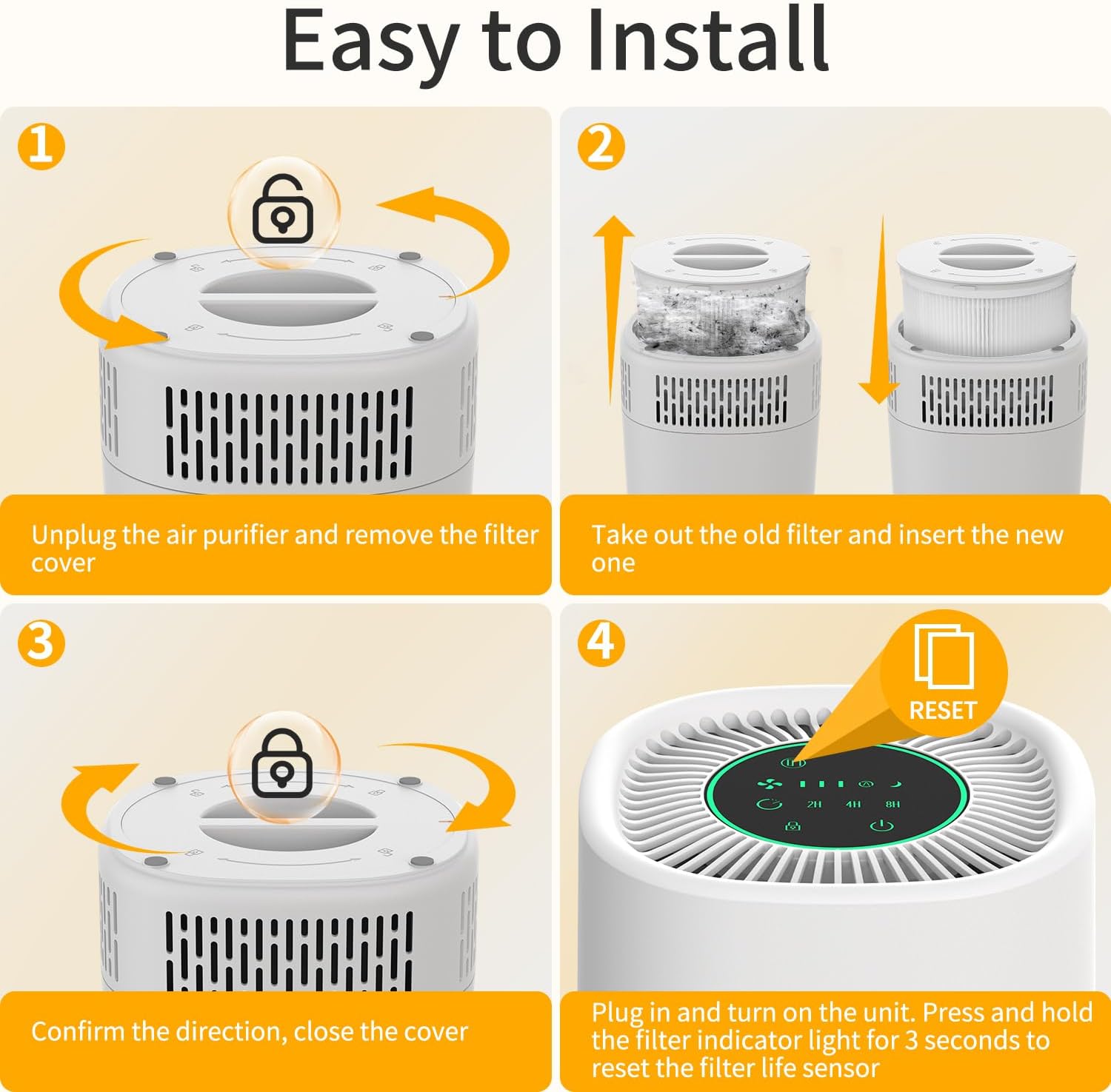 Easy to Install

1

Unplug the air purifier and remove the filter cover

2

Take out the old filter and insert the new one

3

Confirm the direction, close the cover

4

RESET

2H 4H 8H

Plug in and turn on the unit. Press and hold the filter indicator light for 3 seconds to reset the filter life sensor