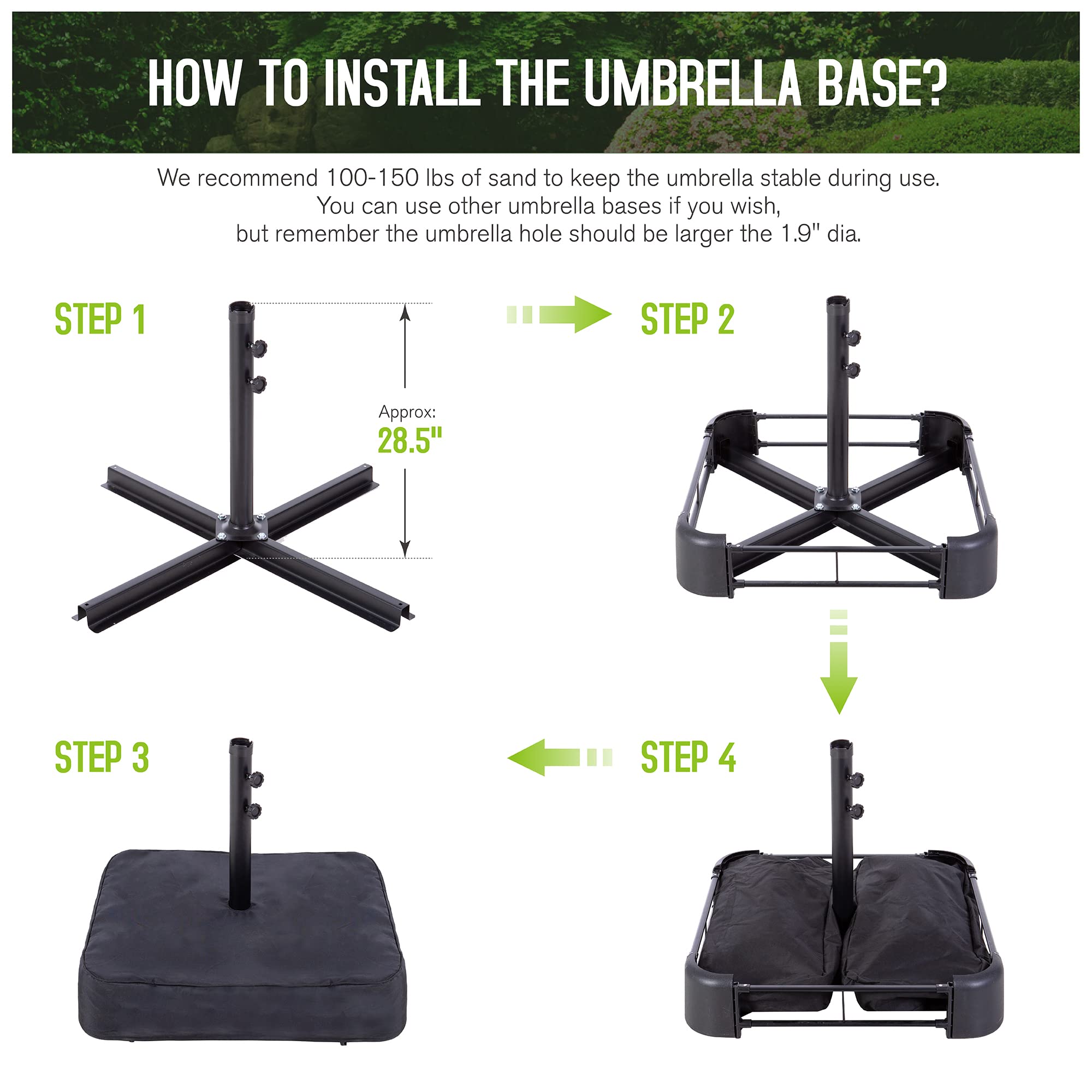 HOW TO INSTALL THE UMBRELLA BASE?

We recommend 100-150 lbs of sand to keep the umbrella stable during use.
You can use other umbrella bases if you wish,
but remember the umbrella hole should be larger the 1.9" dia.

STEP 1

Approx:
28.5"

STEP 2

STEP 3

STEP 4