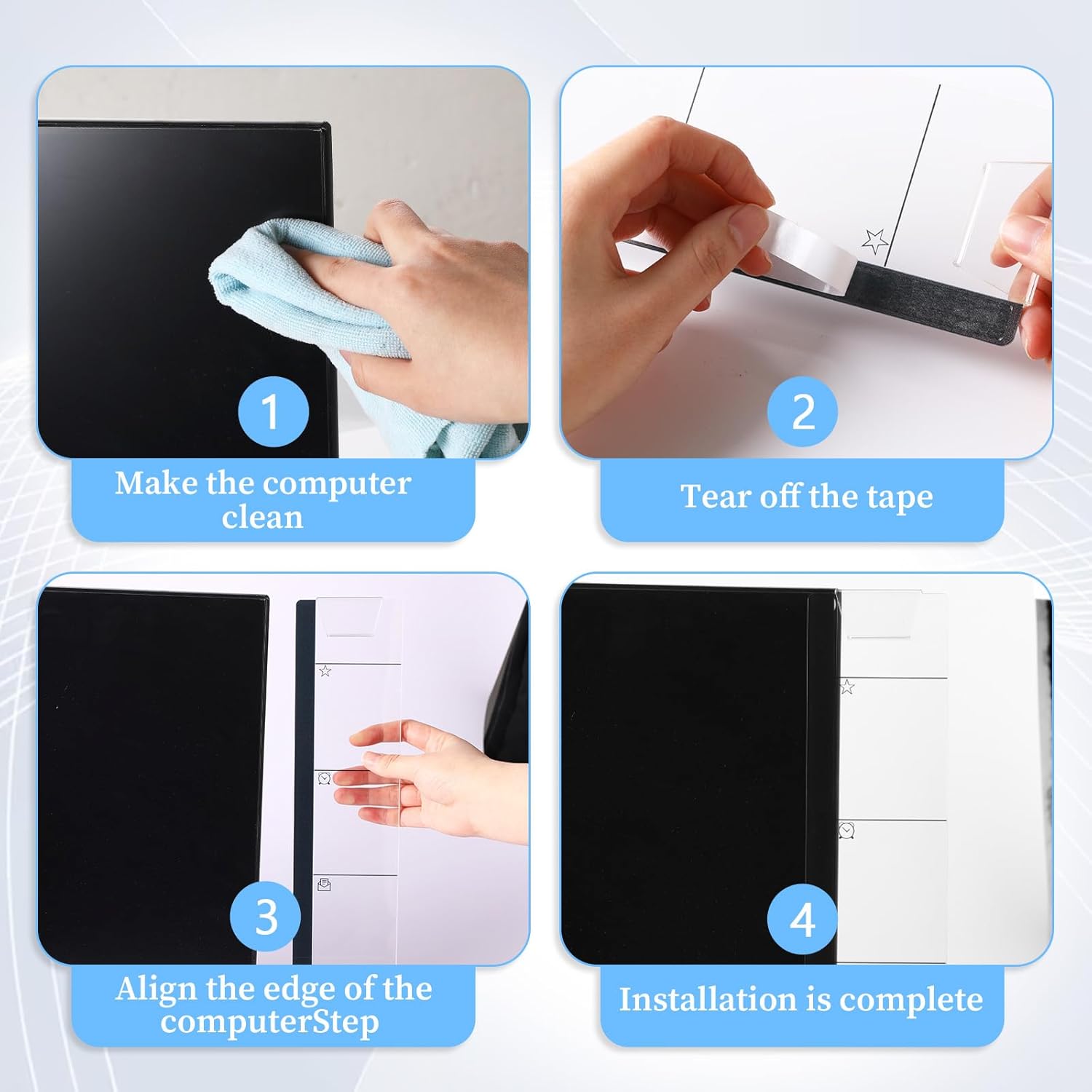 1
Make the computer clean

2
Tear off the tape

3
Align the edge of the computerStep

4
Installation is complete