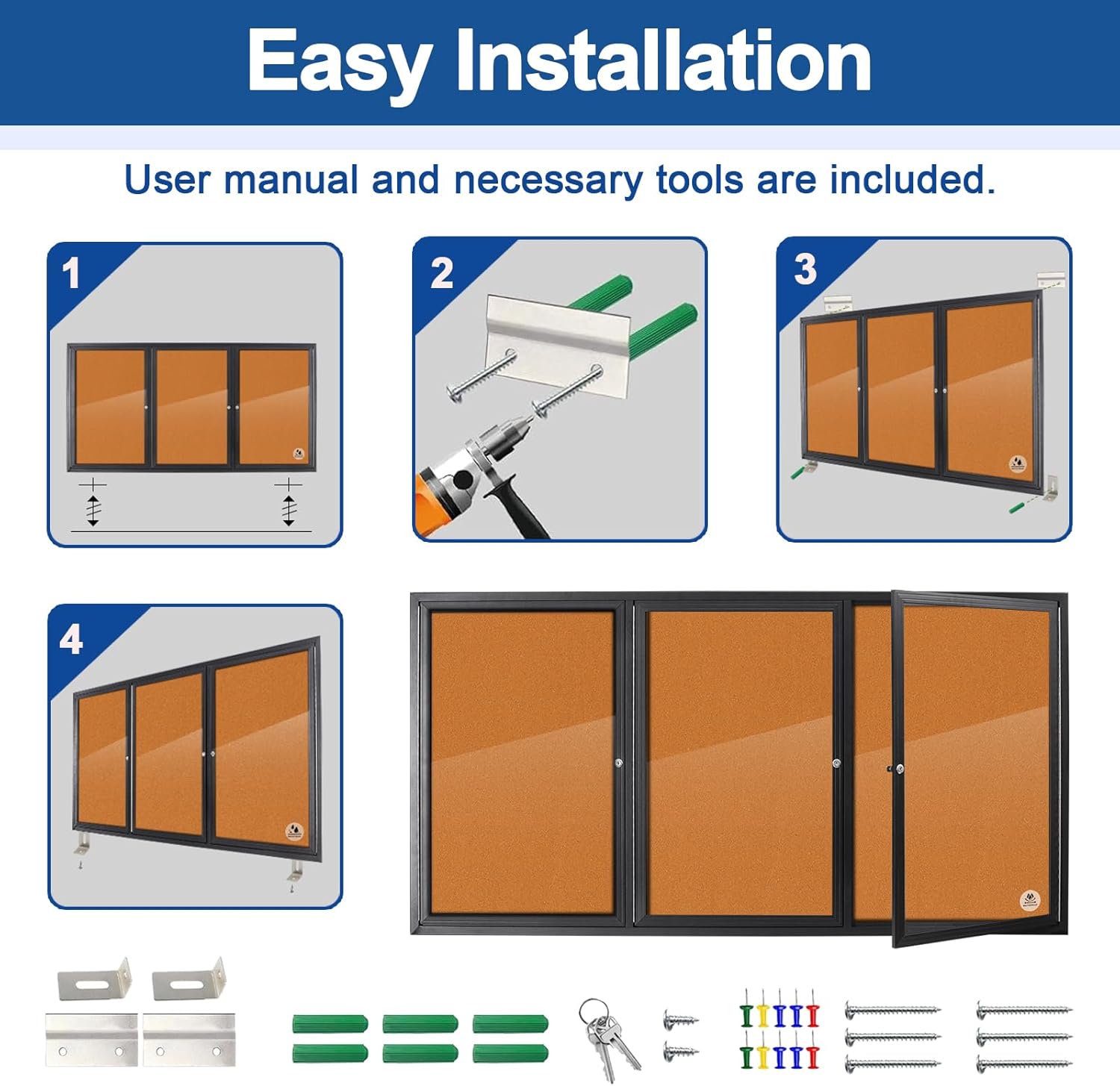 Easy Installation

User manual and necessary tools are included.

1

2

3

4