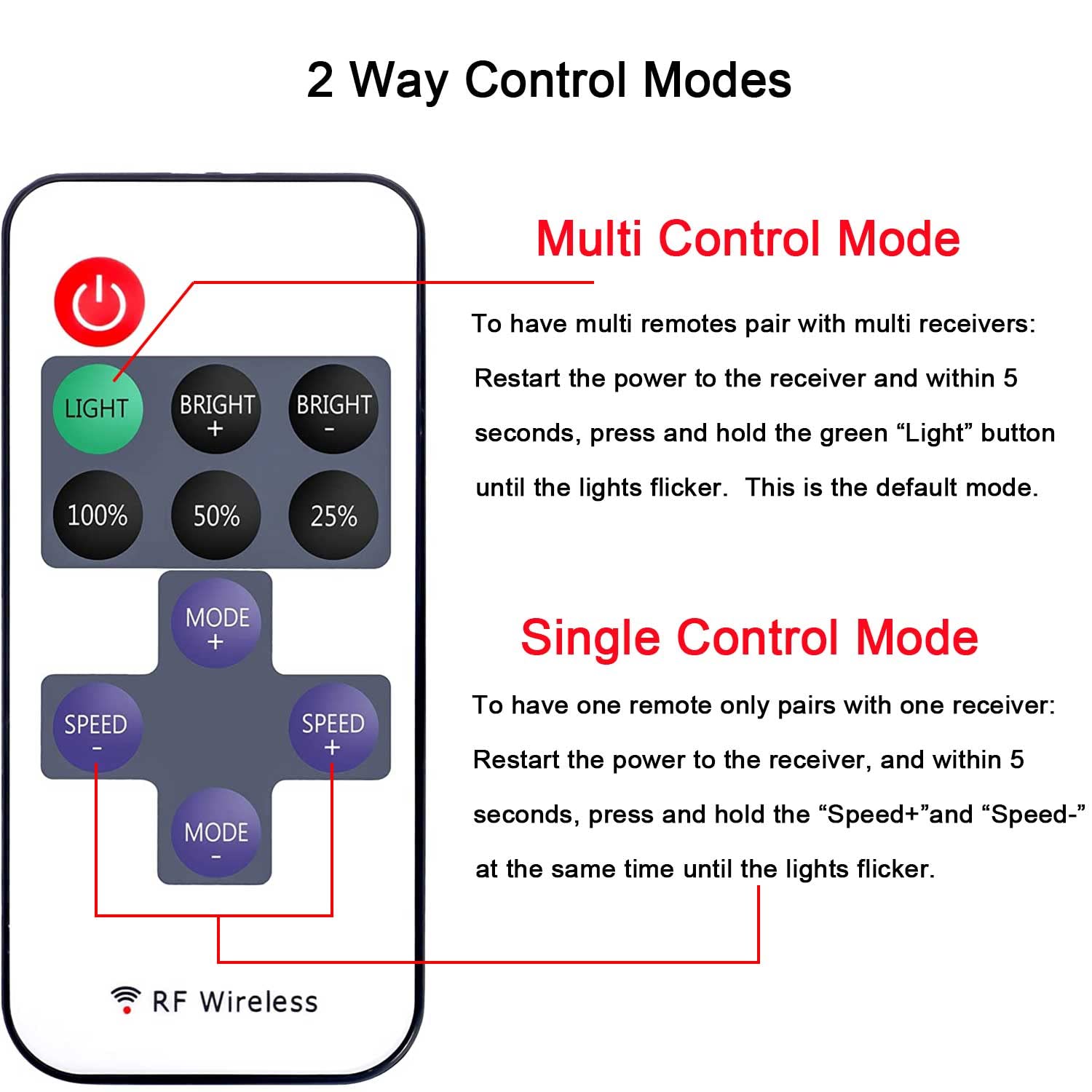 2 Way Control Modes

LIGHT
BRIGHT +
BRIGHT -
100%
50%
25%
MODE +
SPEED -
SPEED +
MODE -
RF Wireless

Multi Control Mode

To have multi remotes pair with multi receivers: Restart the power to the receiver and within 5 seconds, press and hold the green “Light” button until the lights flicker. This is the default mode.

Single Control Mode

To have one remote only pairs with one receiver: Restart the power to the receiver, and within 5 seconds, press and hold the “Speed+”and “Speed-” at the same time until the lights flicker.