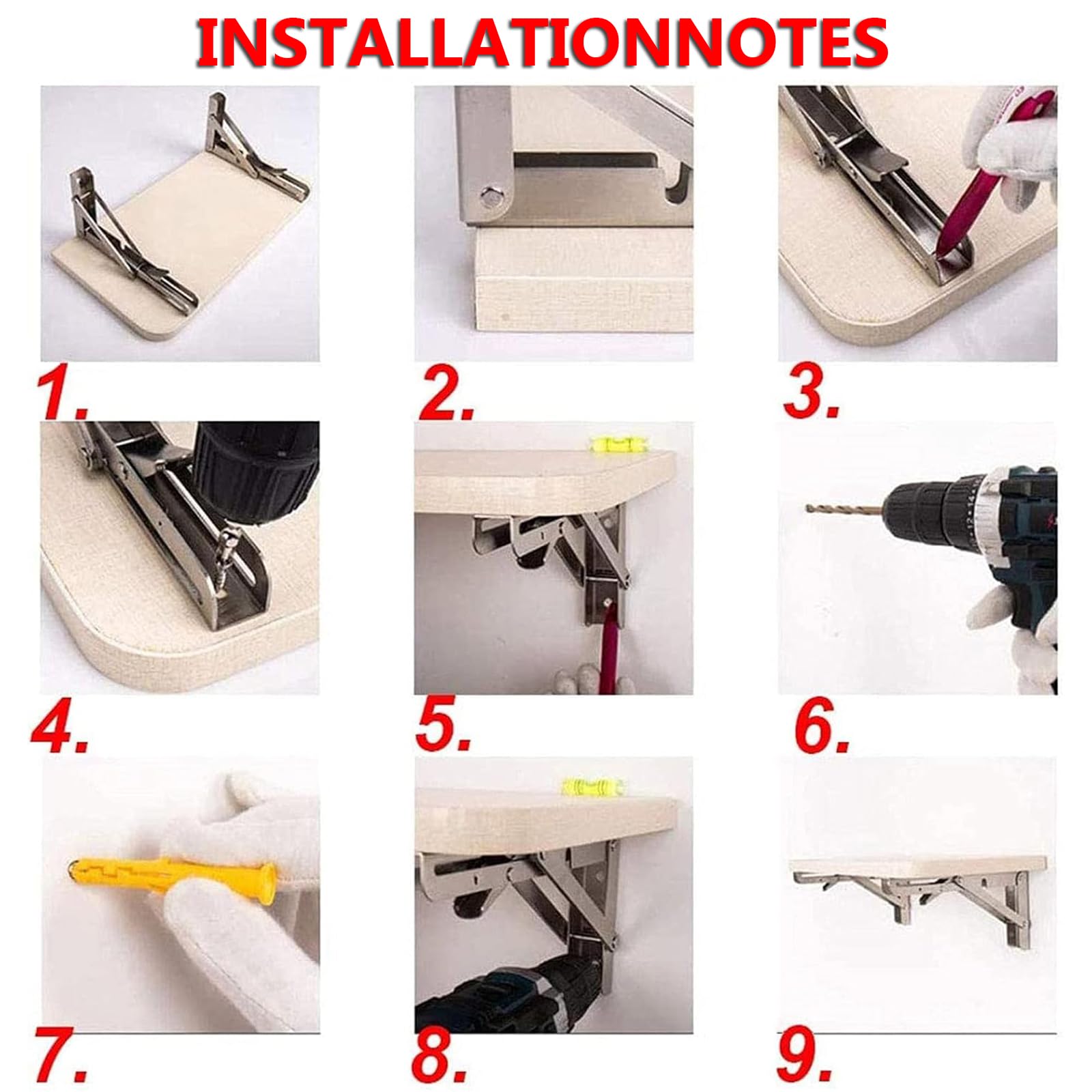 INSTALLATIONNOTES

1.

2.

3.

4.

5.

6.

7.

8.

9.