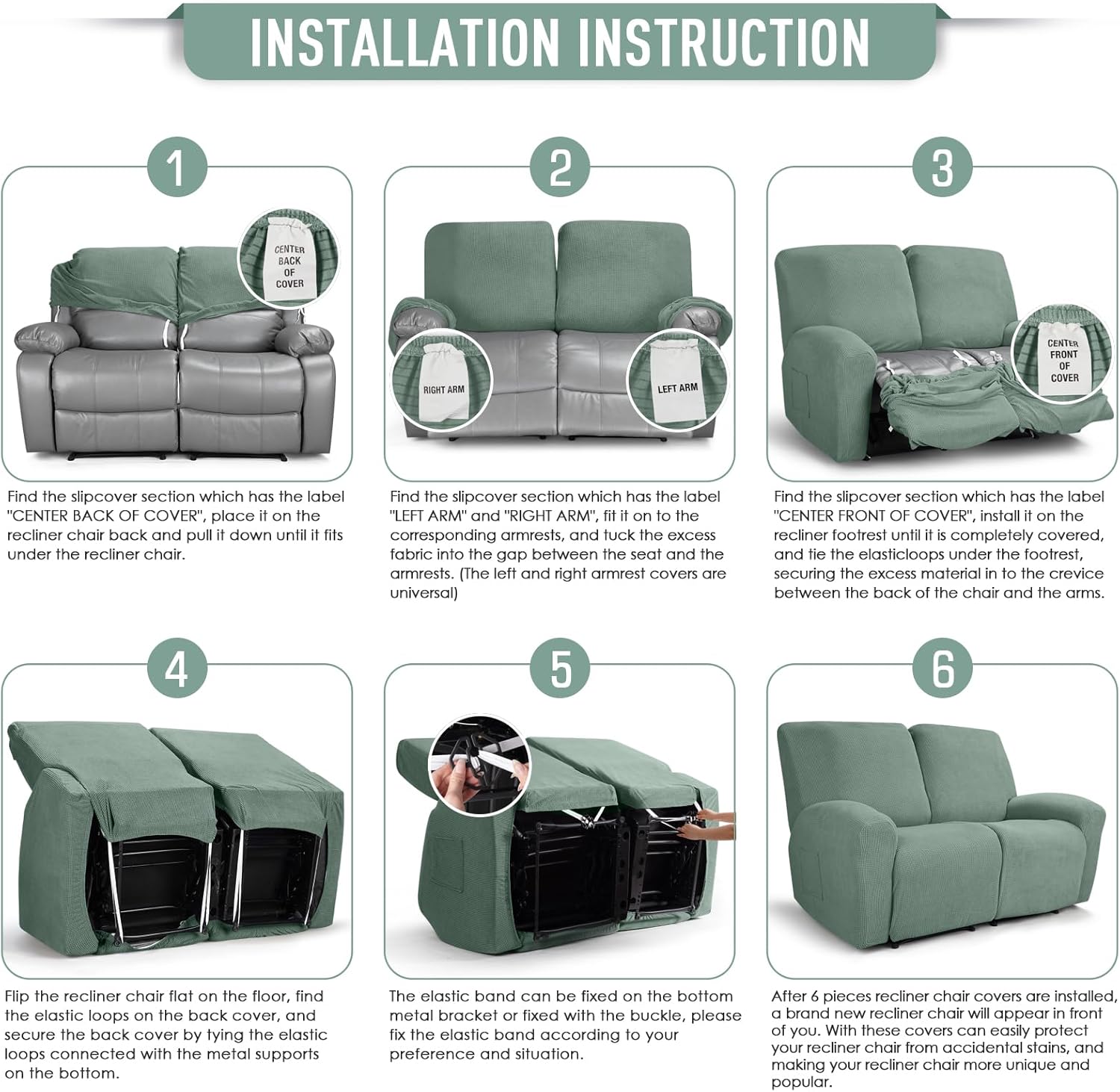 INSTALLATION INSTRUCTION

1

CENTER BACK OF COVER

Find the slipcover section which has the label "CENTER BACK OF COVER", place it on the recliner chair back and pull it down until it fits under the recliner chair.

2

RIGHT ARM

LEFT ARM

Find the slipcover section which has the label "LEFT ARM" and "RIGHT ARM", fit it on to the corresponding armrests, and tuck the excess fabric into the gap between the seat and the armrests. (The left and right armrest covers are universal)

3

CENTER FRONT OF COVER

Find the slipcover section which has the label "CENTER FRONT OF COVER", install it on the recliner footrest until it is completely covered, and tie the elasticloops under the footrest, securing the excess material in to the crevice between the back of the chair and the arms.

4

Flip the recliner chair flat on the floor, find the elastic loops on the back cover, and secure the back cover by tying the elastic loops connected with the metal supports on the bottom.

5

The elastic band can be fixed on the bottom metal bracket or fixed with the buckle, please fix the elastic band according to your preference and situation.

6

After 6 pieces recliner chair covers are installed, a brand new recliner chair will appear in front of you. With these covers can easily protect your recliner chair from accidental stains, and making your recliner chair more unique and popular.