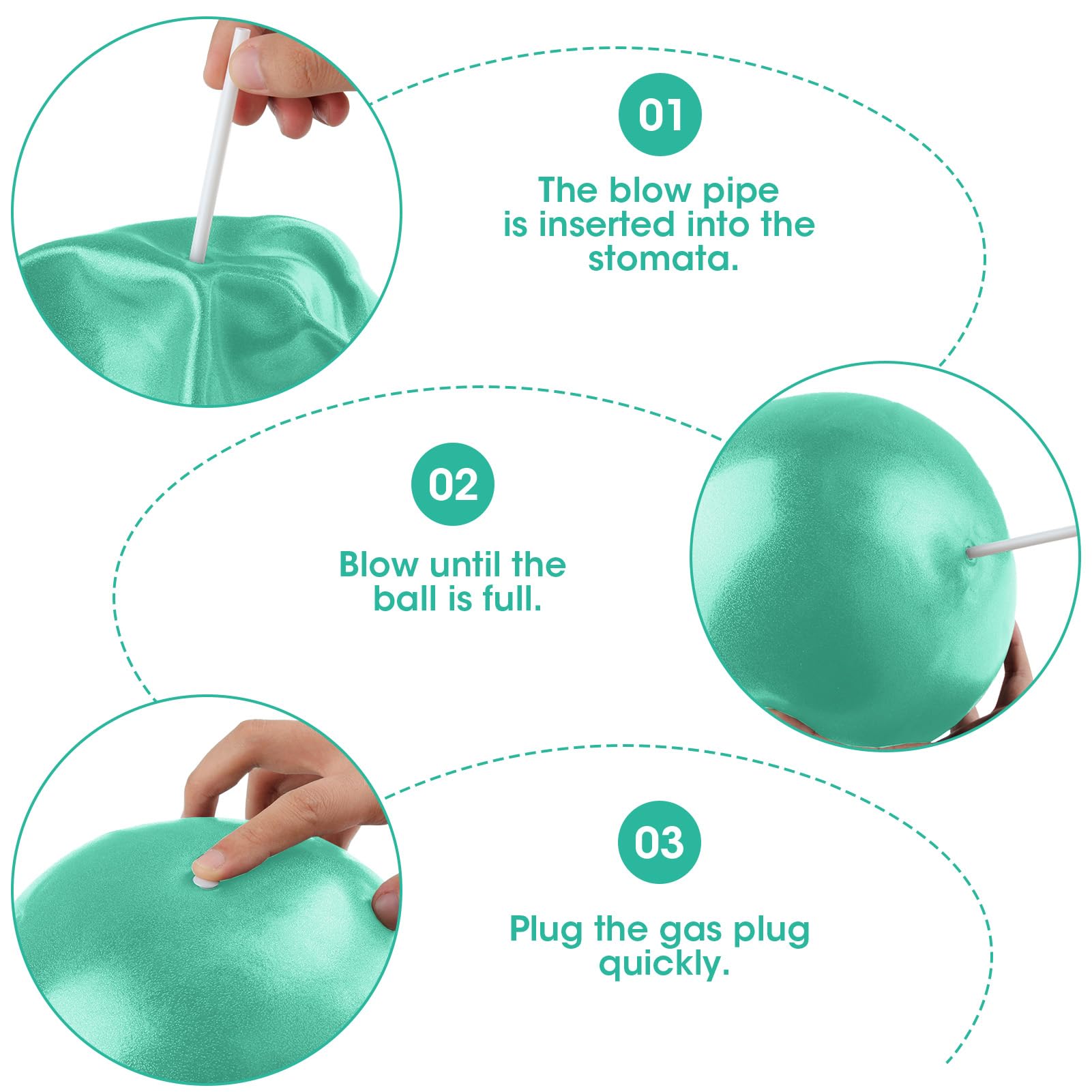 01

The blow pipe is inserted into the stomata.

02

Blow until the ball is full.

03

Plug the gas plug quickly.