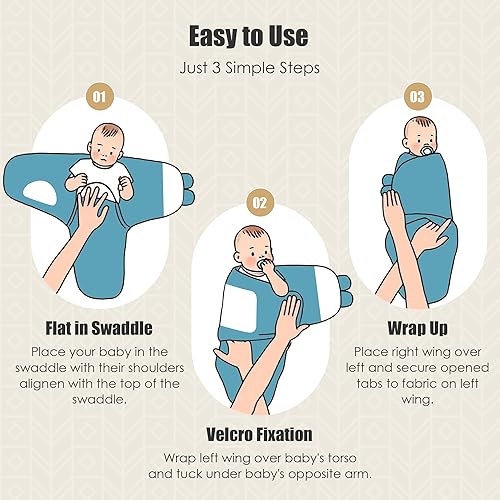 Easy to Use

Just 3 Simple Steps

01

Flat in Swaddle

Place your baby in the swaddle with their shoulders alignen with the top of the swaddle.

02

Velcro Fixation

Wrap left wing over baby's torso and tuck under baby's opposite arm.

03

Wrap Up

Place right wing over left and secure opened tabs to fabric on left wing.